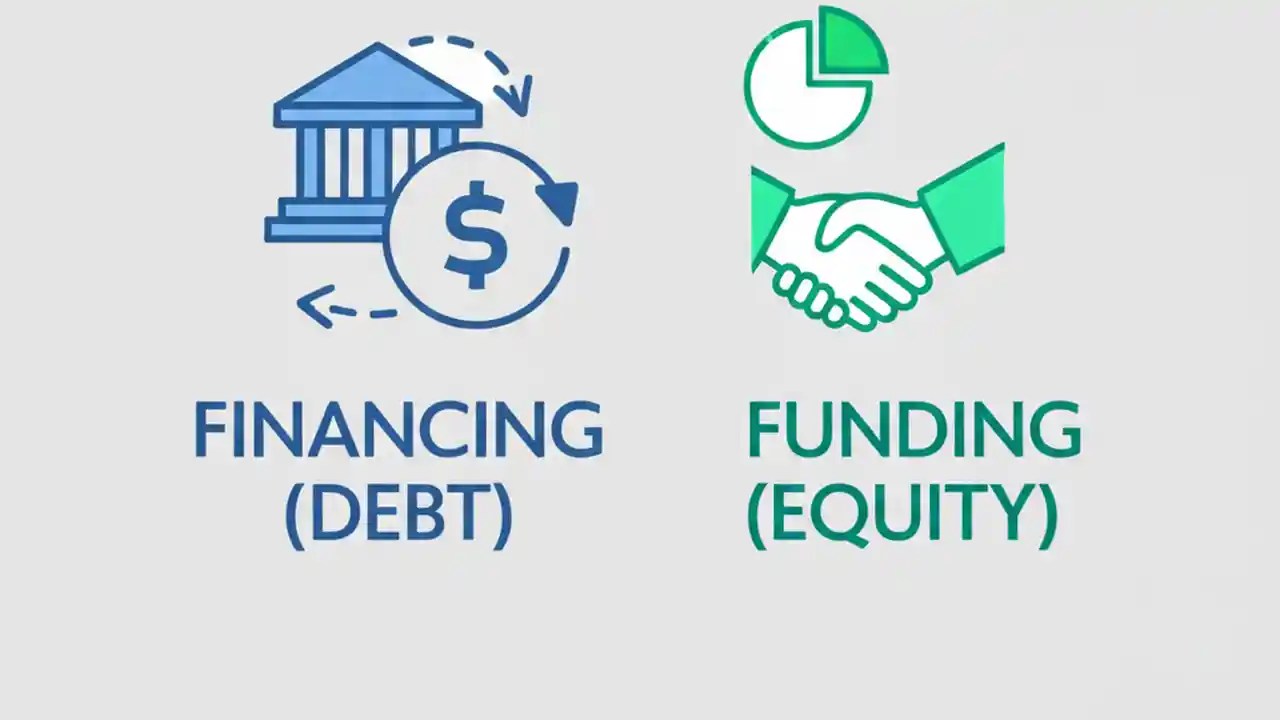 $

FINANCING
(DEBT)

FUNDING
(EQUITY)