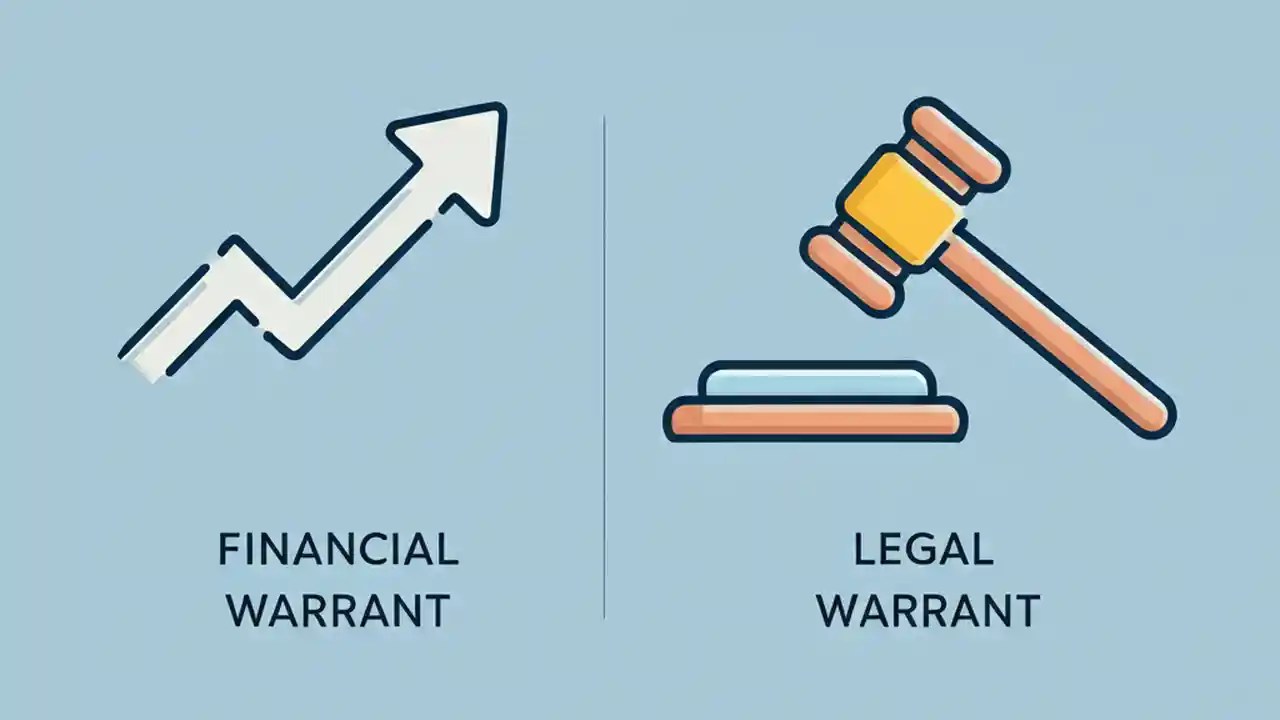 FINANCIAL
WARRANT

LEGAL
WARRANT