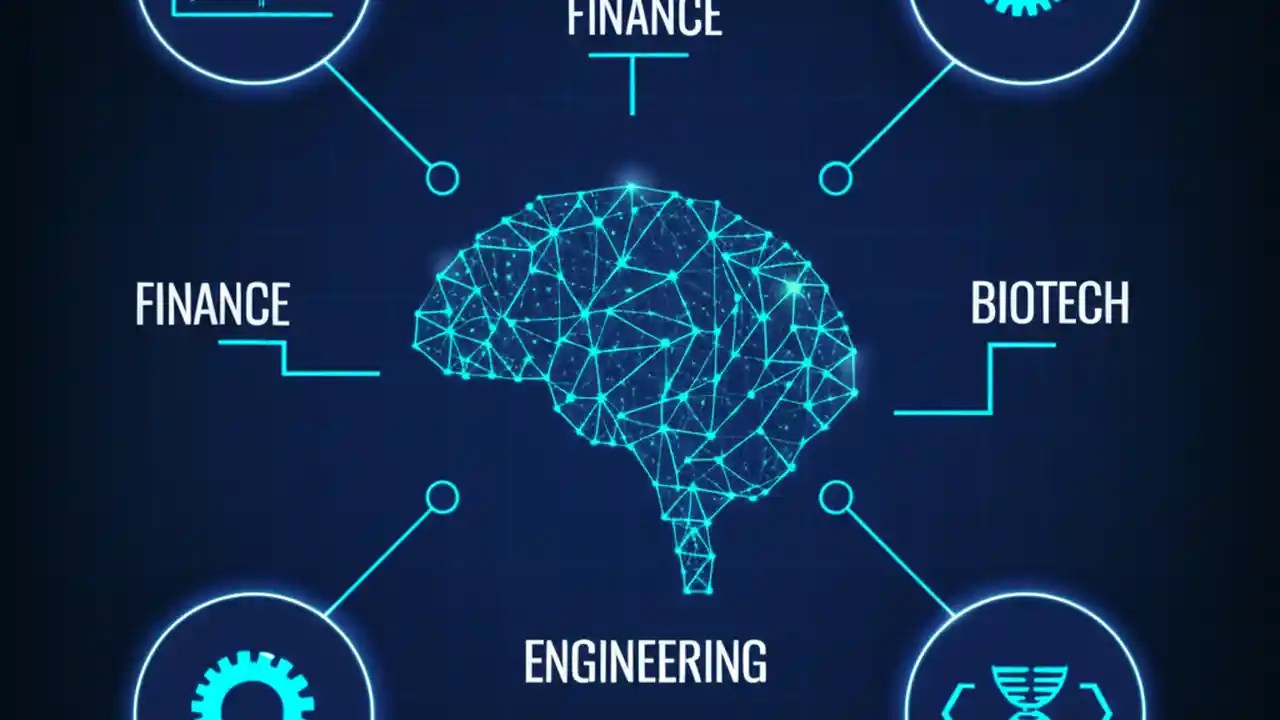 FINANCE

FINANCE

BIOTECH

ENGINEERING