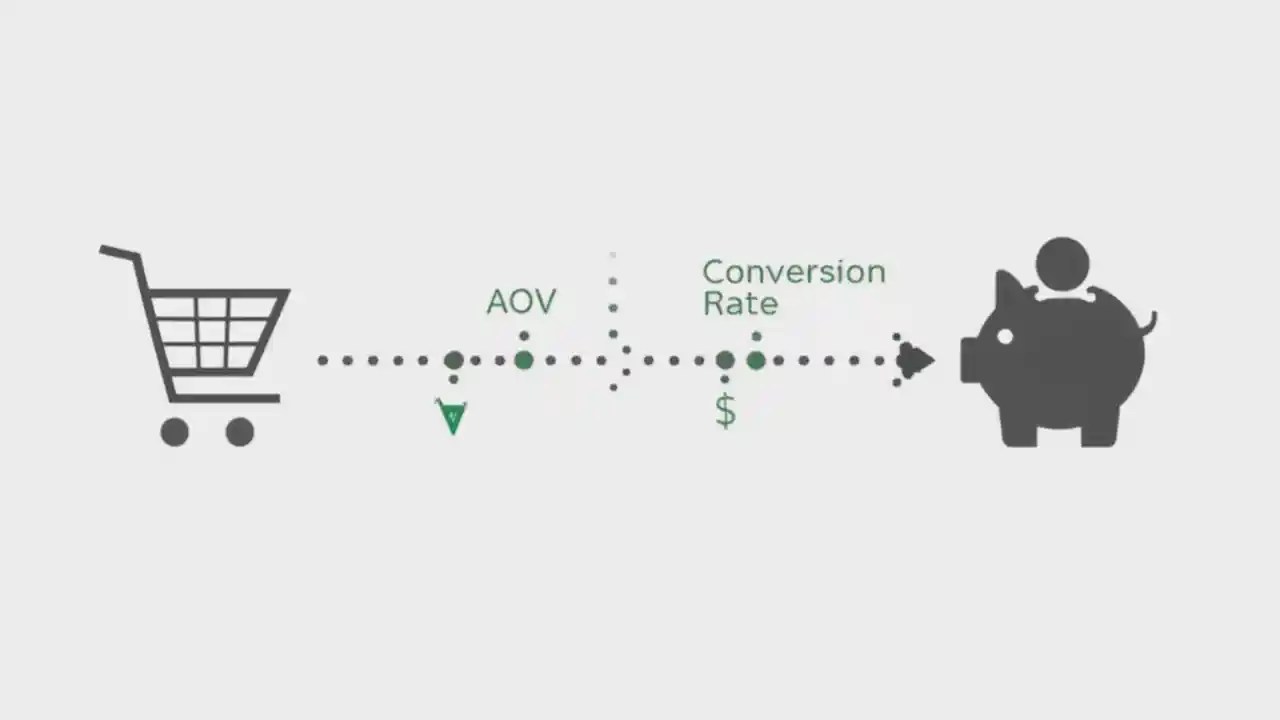 AOV

Conversion Rate

$