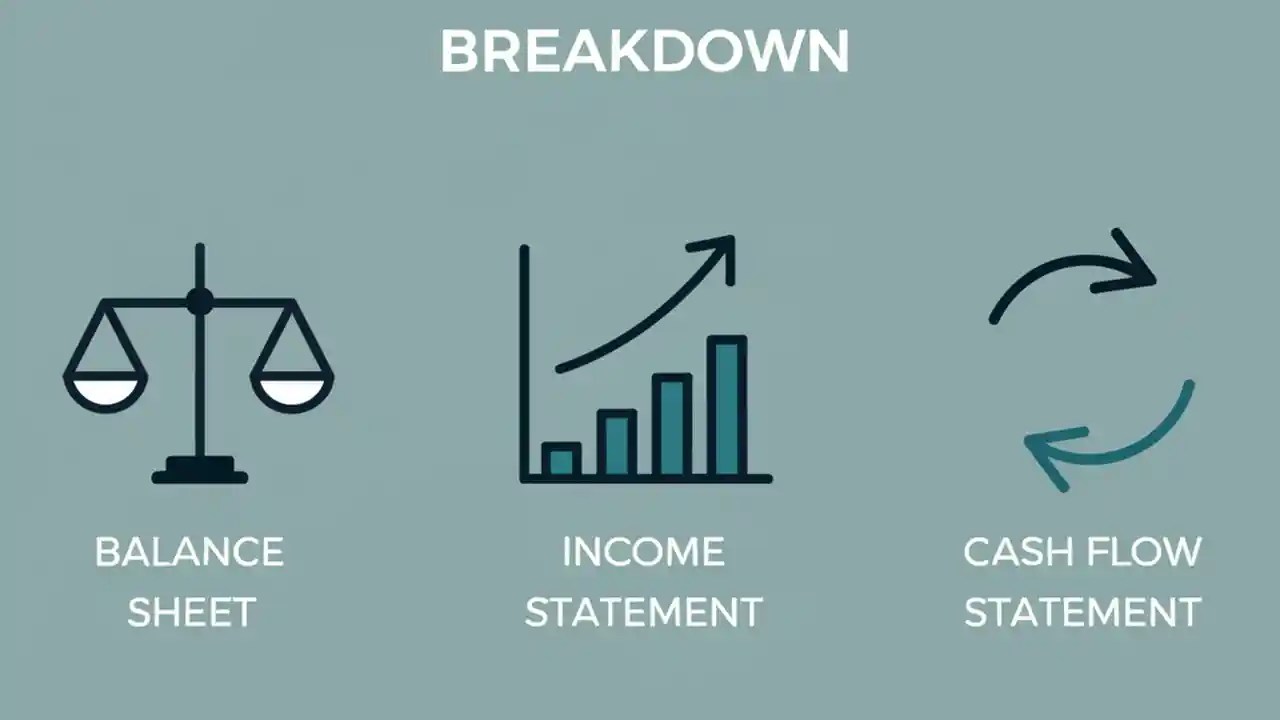 BREAKDOWN

BALANCE SHEET

INCOME STATEMENT

CASH FLOW STATEMENT