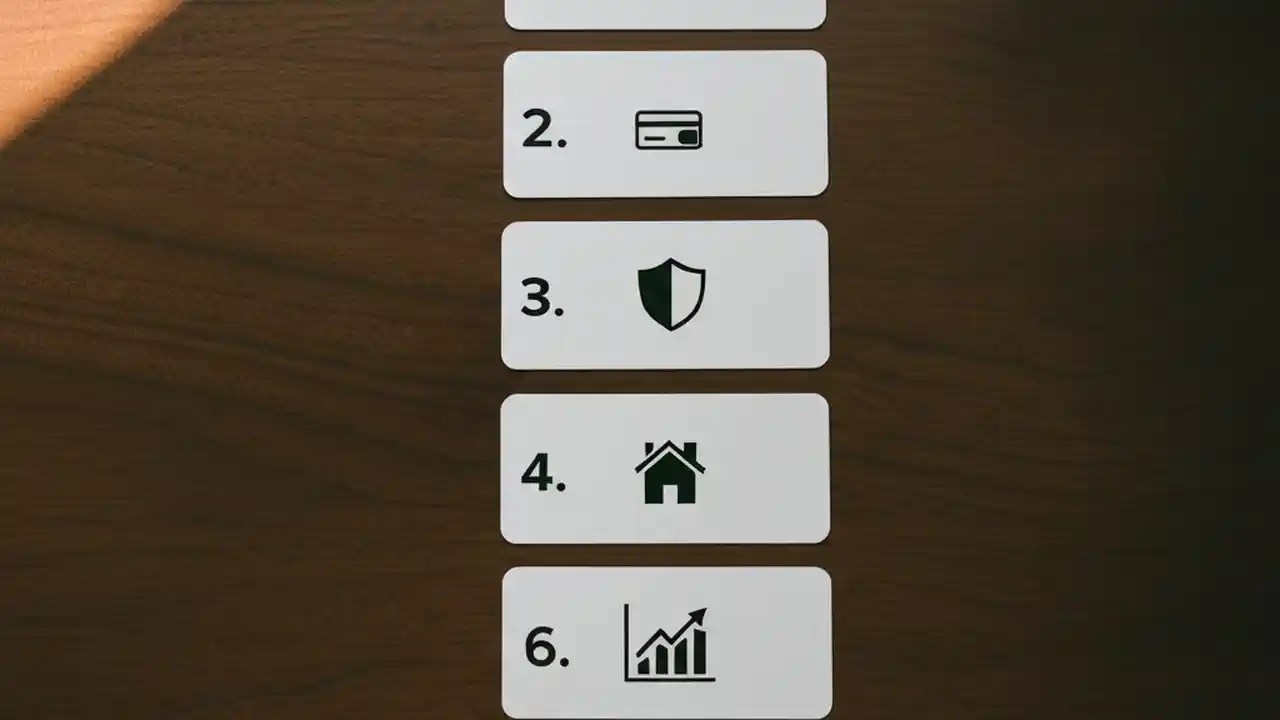 2.

3.

4.

6.