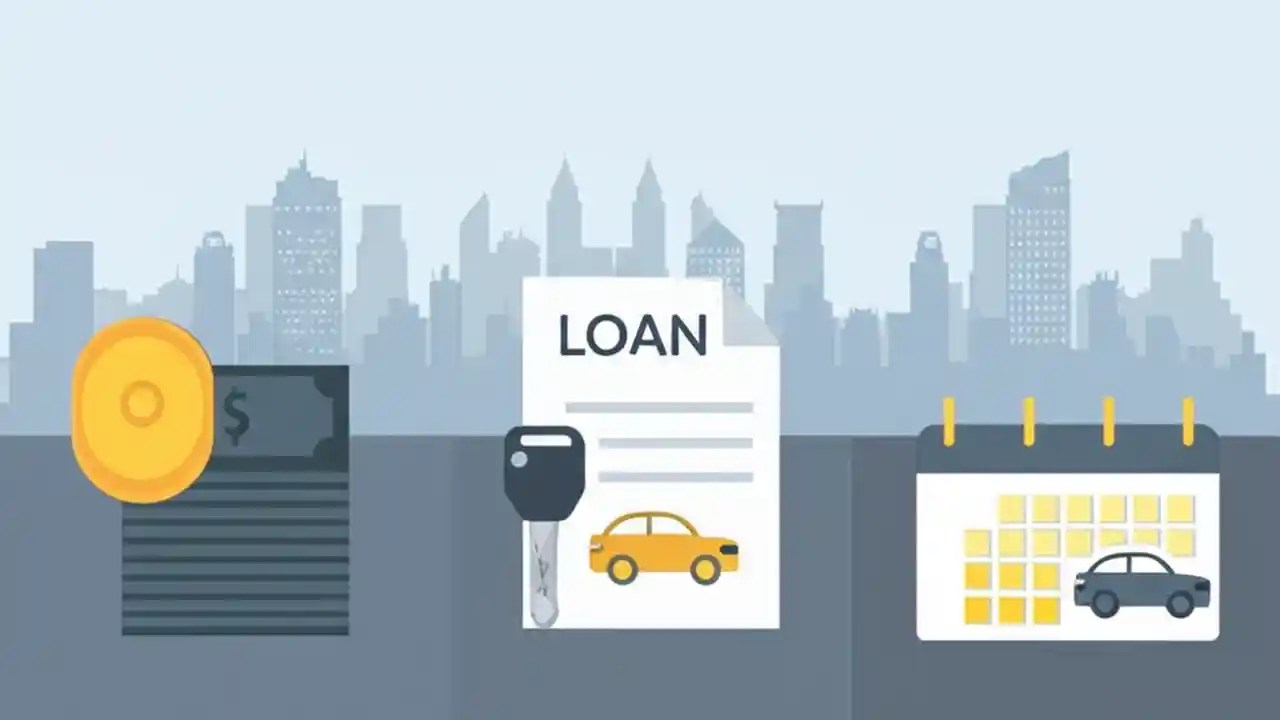 $
LOAN