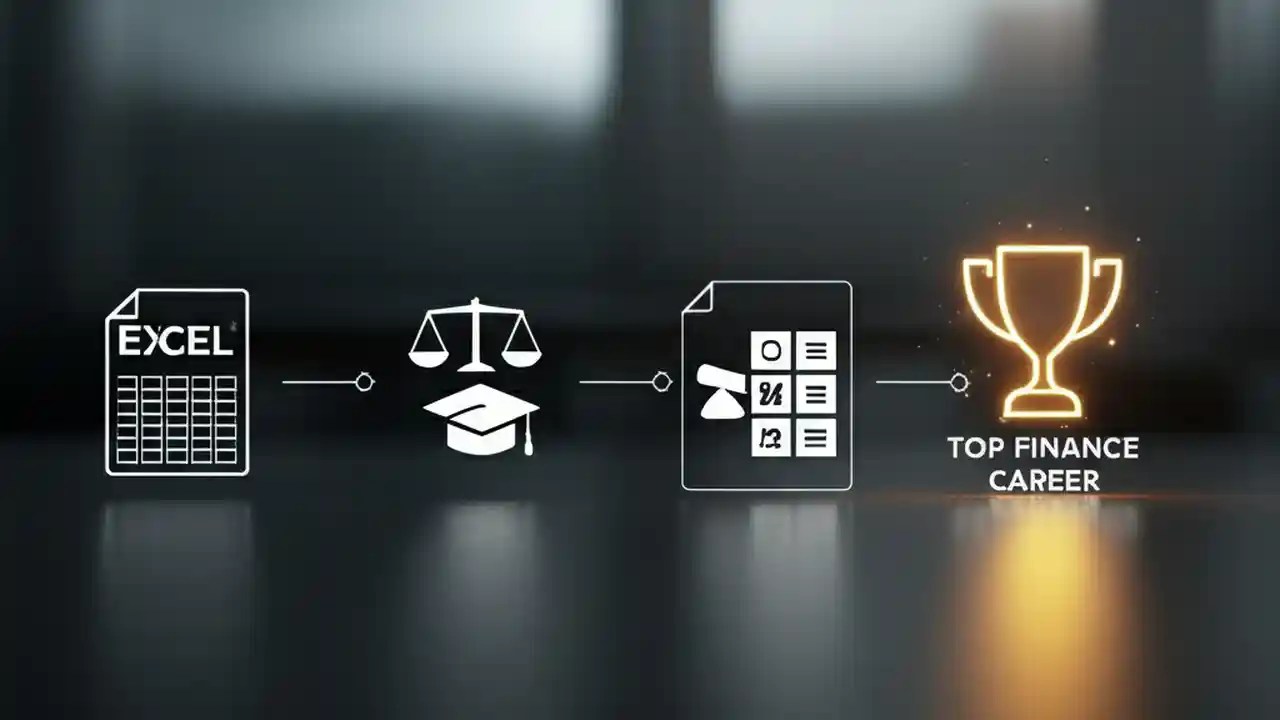 EXCEL

TOP FINANCE CAREER