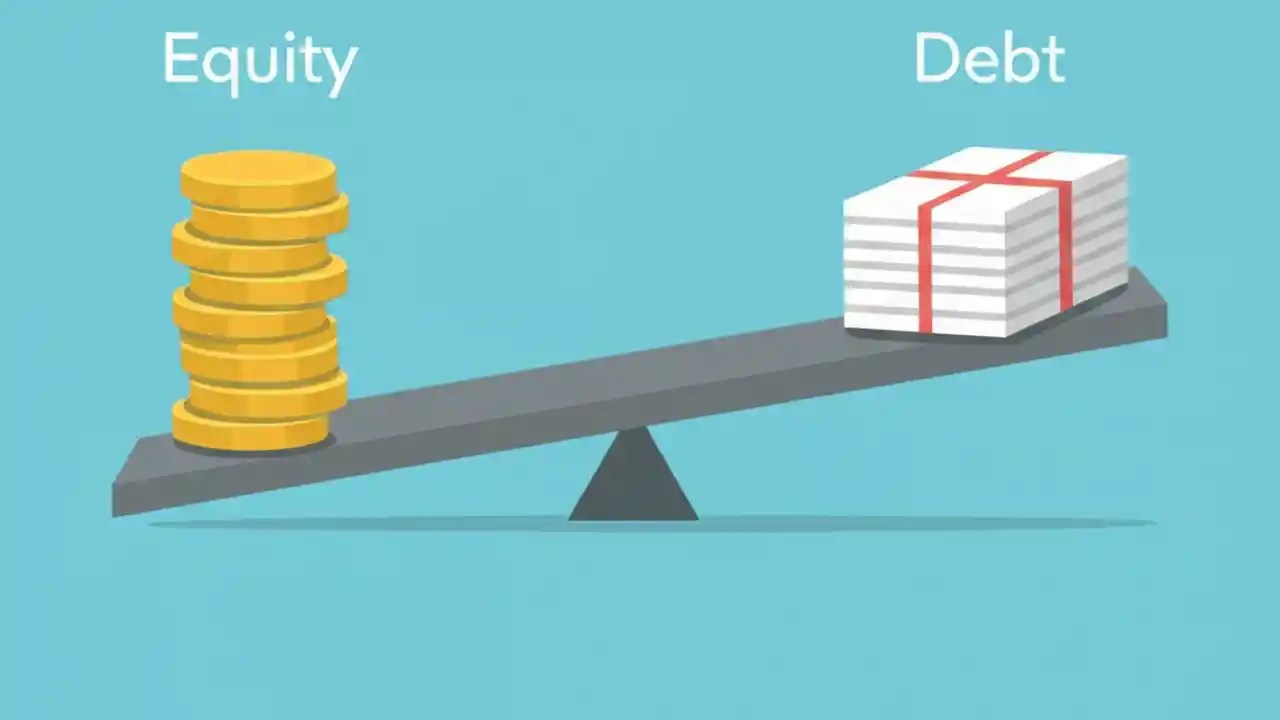 Equity

Debt