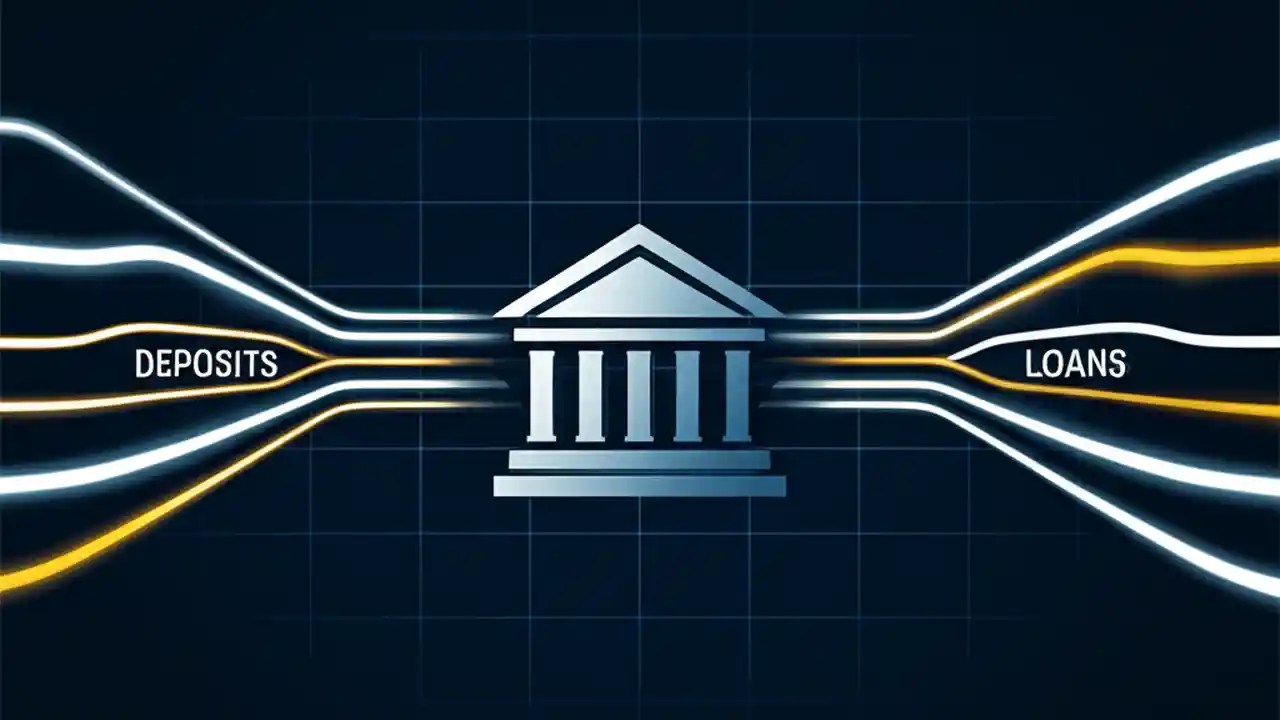 DEPOSITS

LOANS