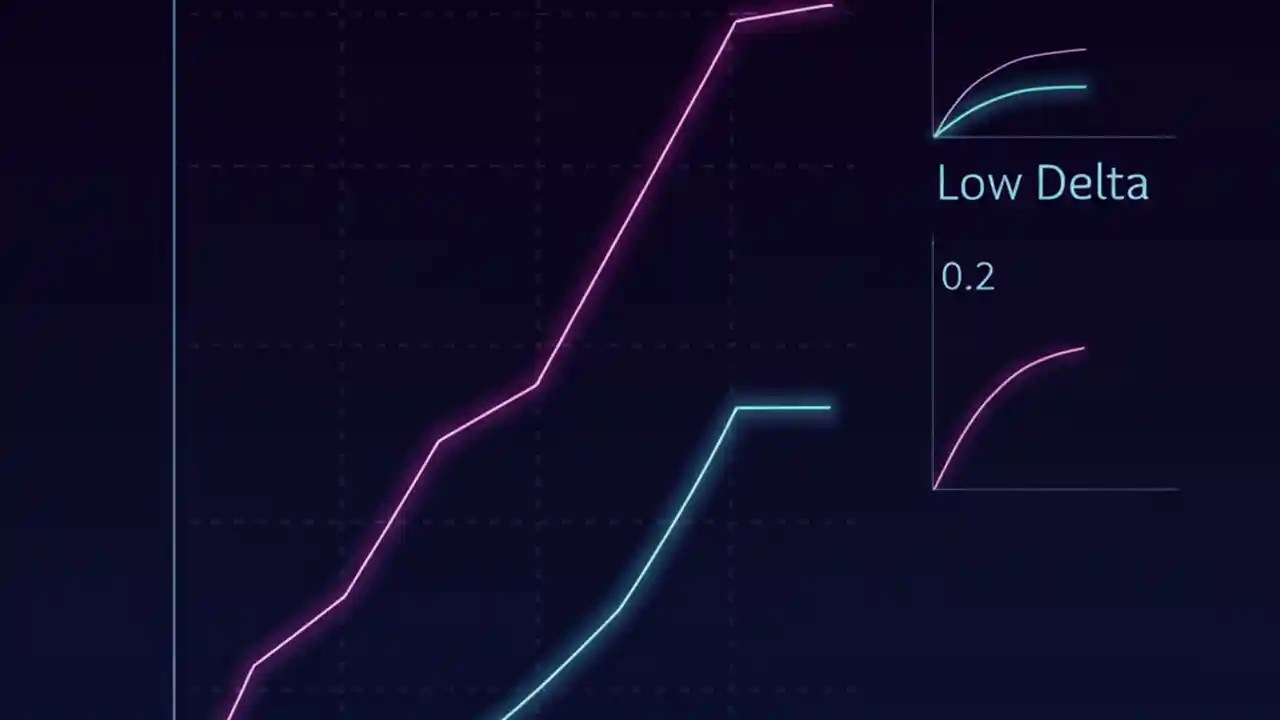 Low Delta

0.2