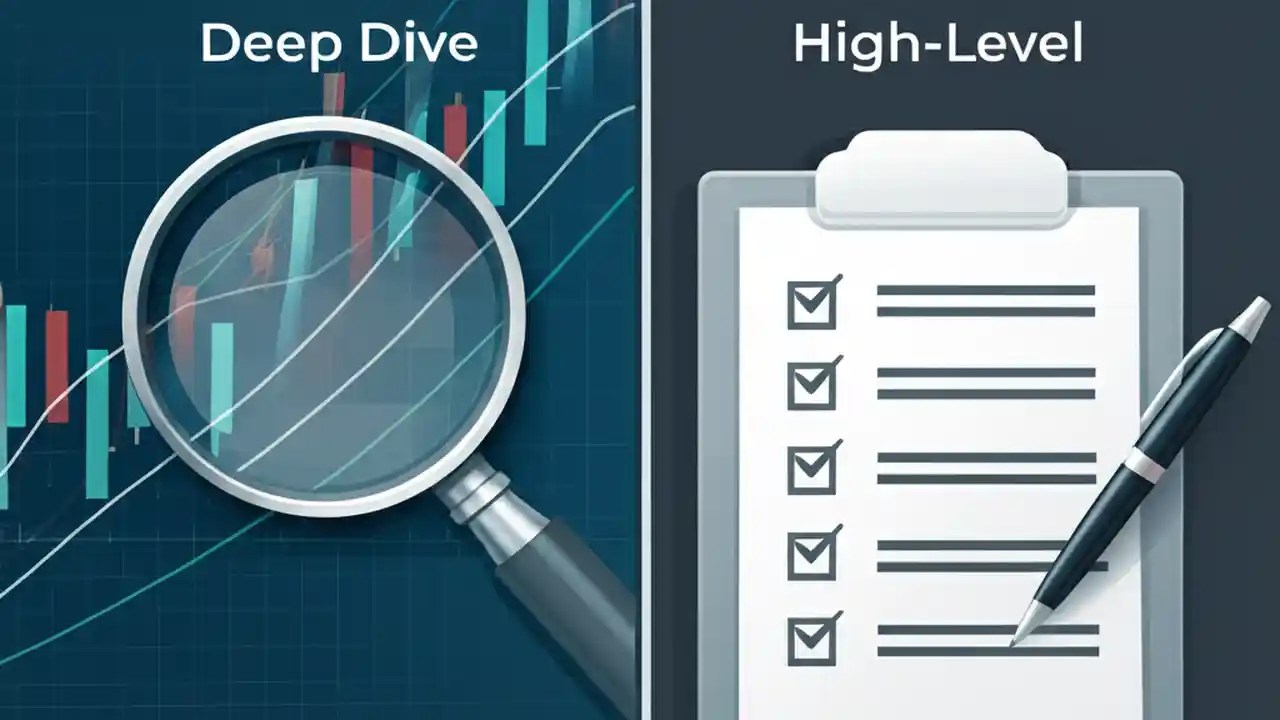 Deep Dive

High-Level