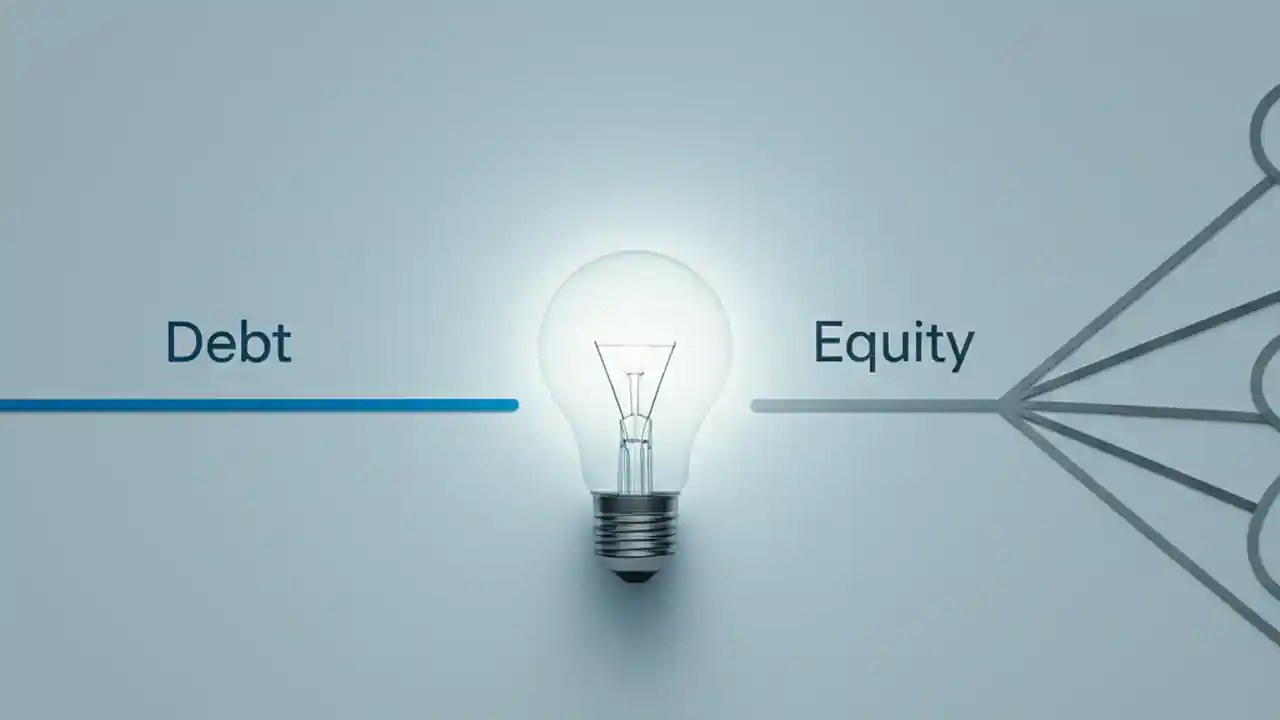 Debt

Equity