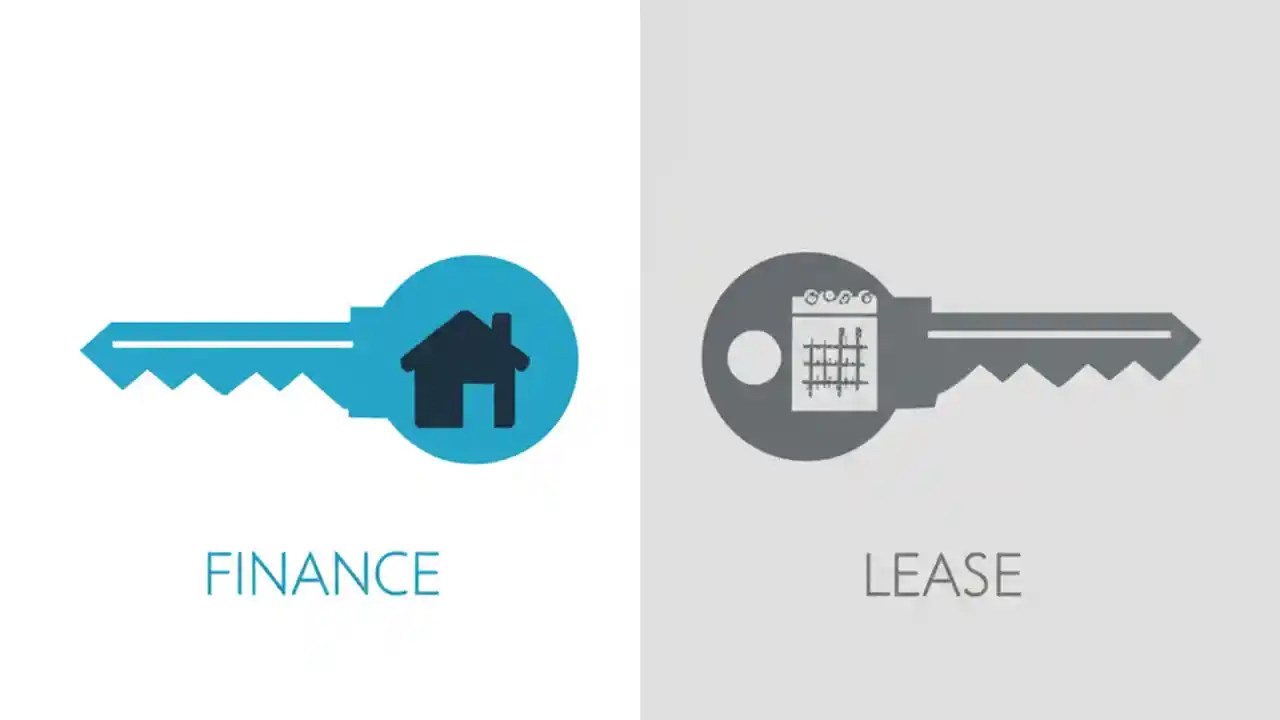 FINANCE

LEASE