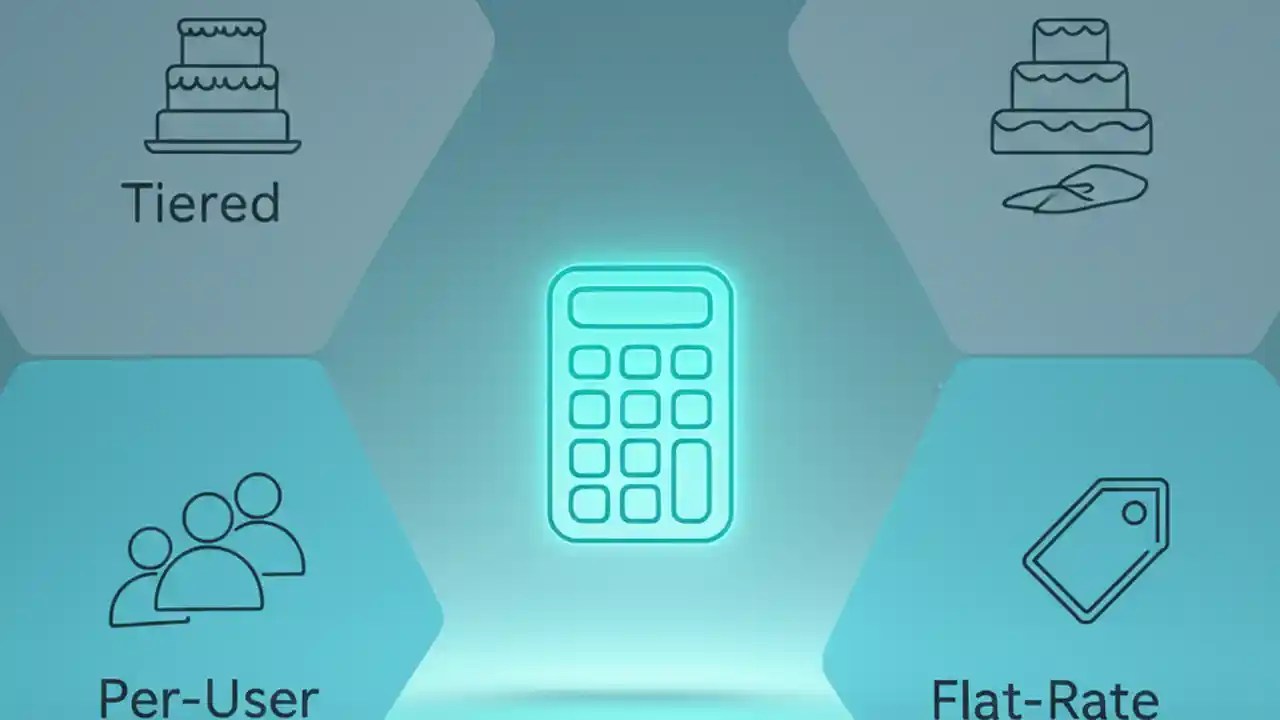 Tiered

Per-User

Flat-Rate