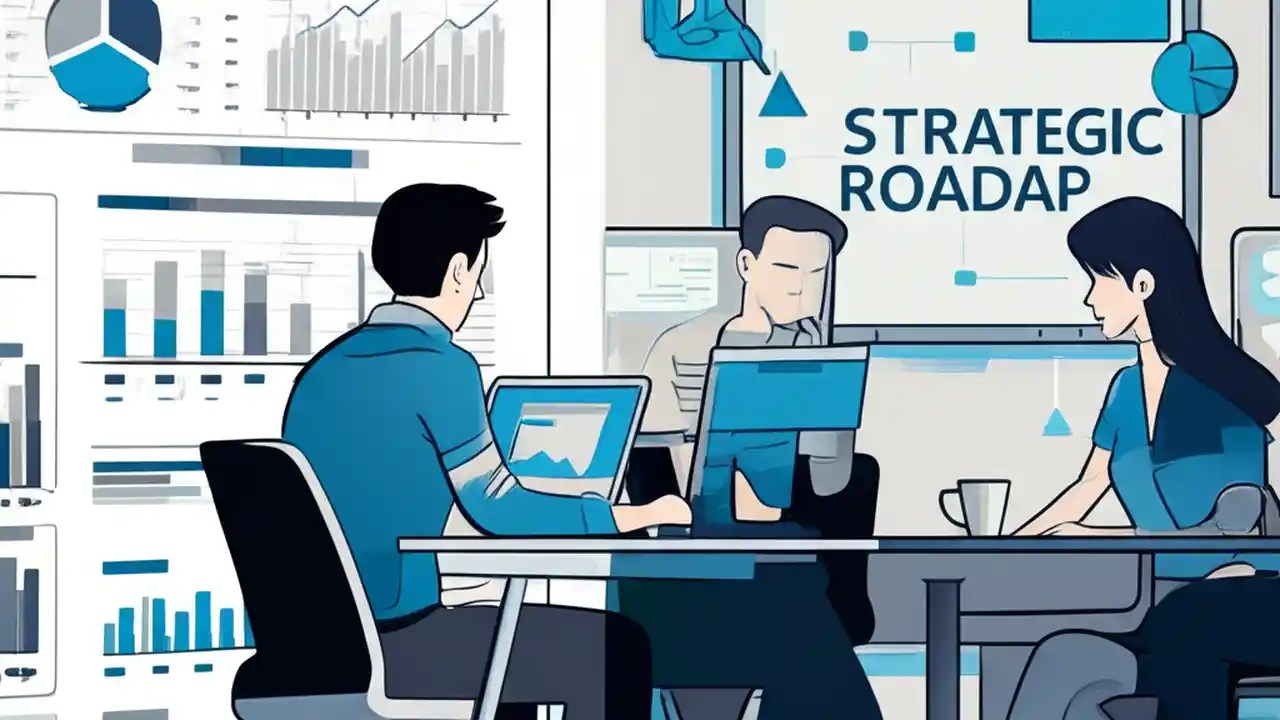 STRATEGIC
ROADAP