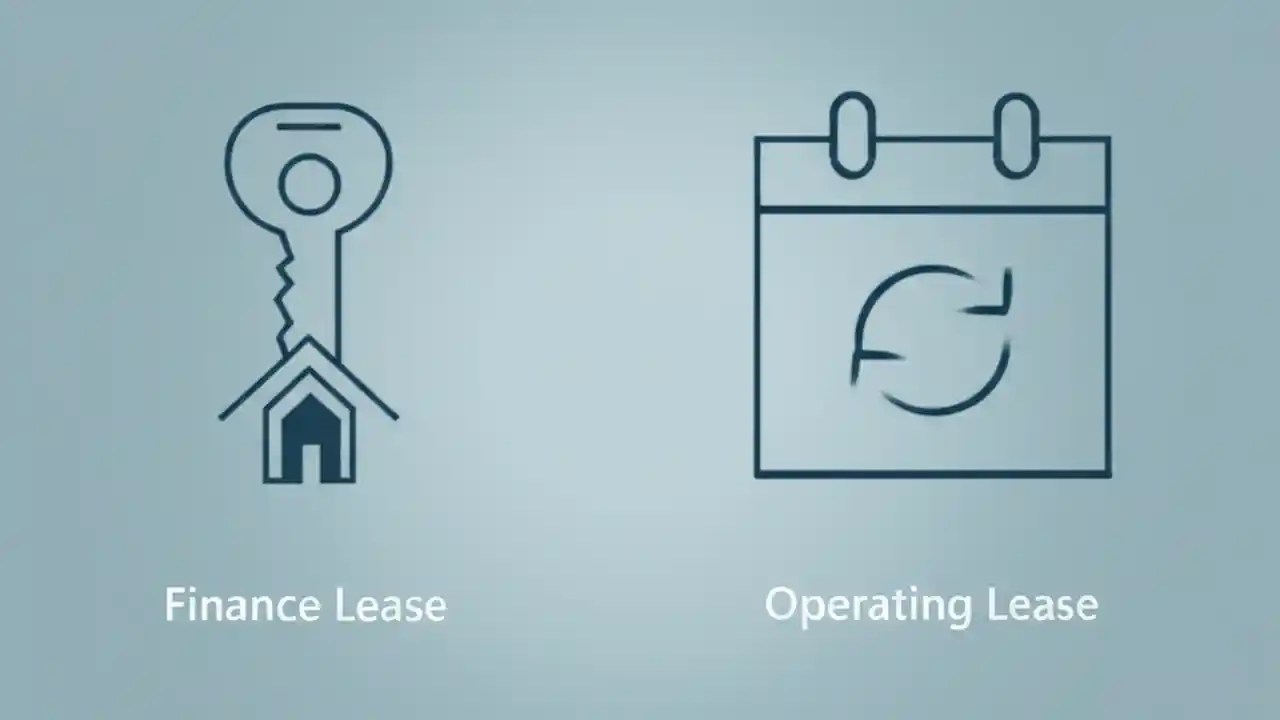 Finance Lease

Operating Lease