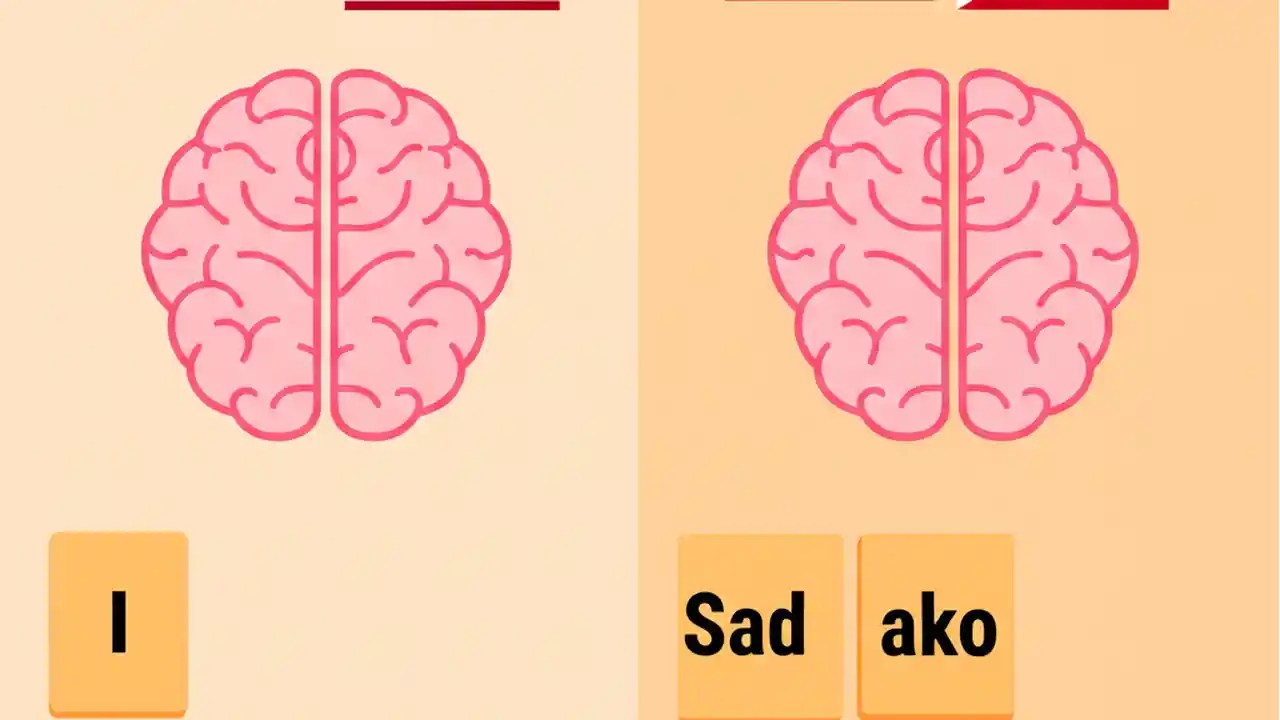 I

Sad ako