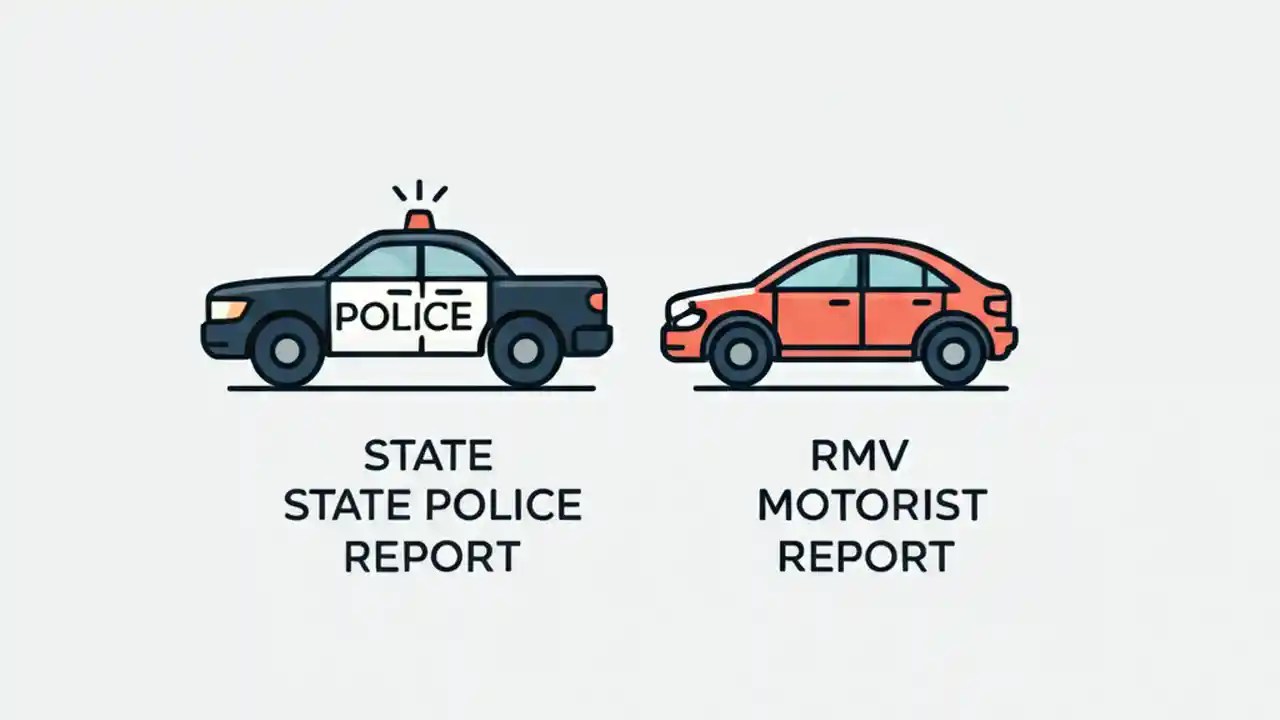 POLICE

STATE
STATE POLICE
REPORT

RMV
MOTORIST
REPORT