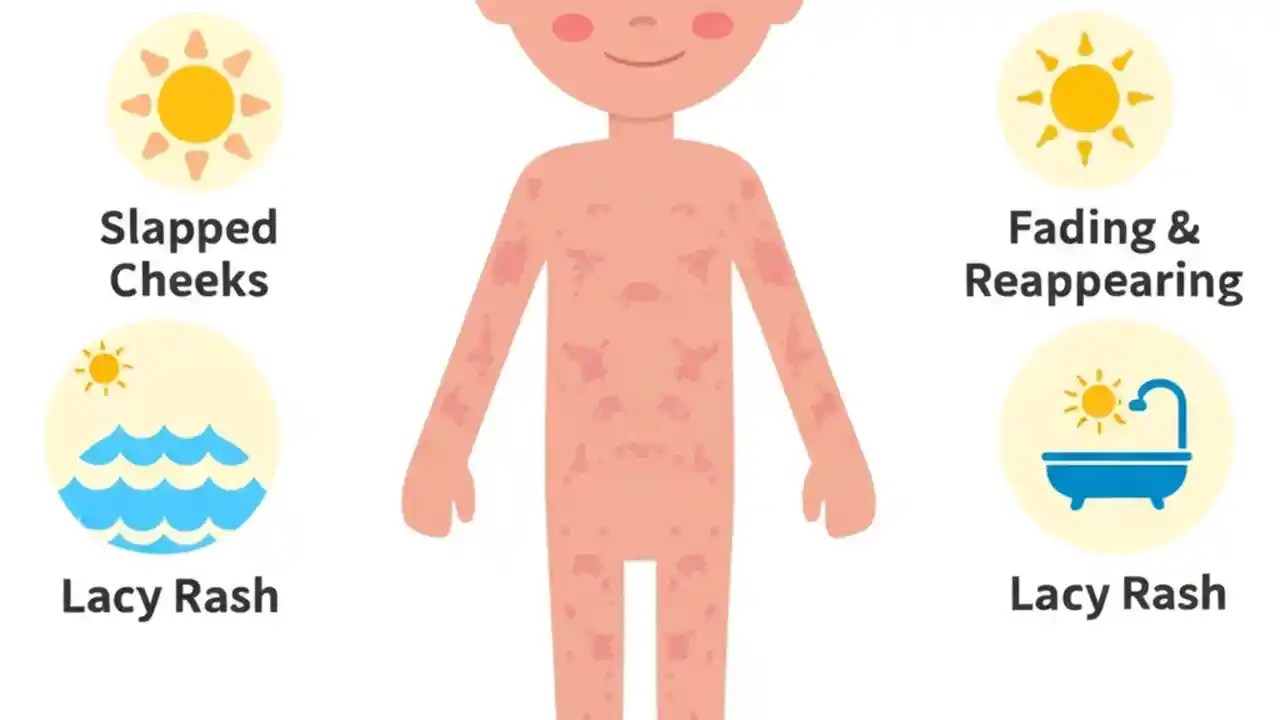 Slapped Cheeks

Lacy Rash

Fading & Reappearing

Lacy Rash