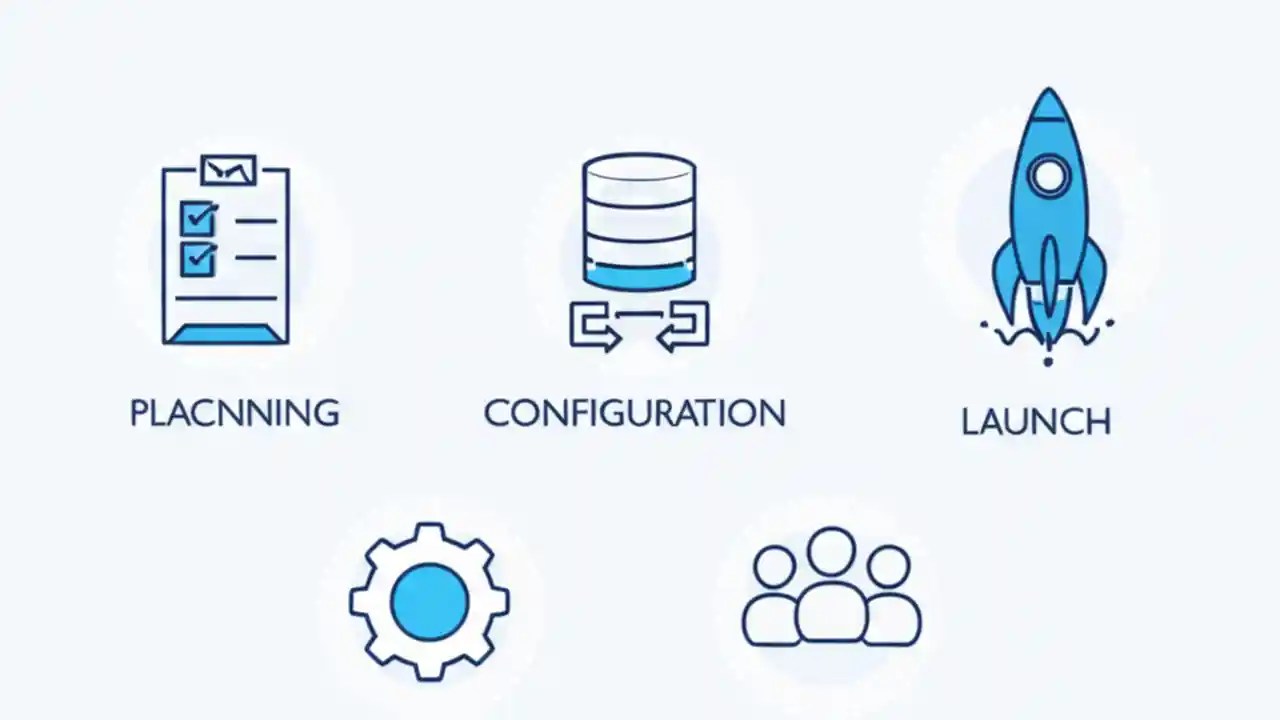 PLACNNING

CONFIGURATION

LAUNCH