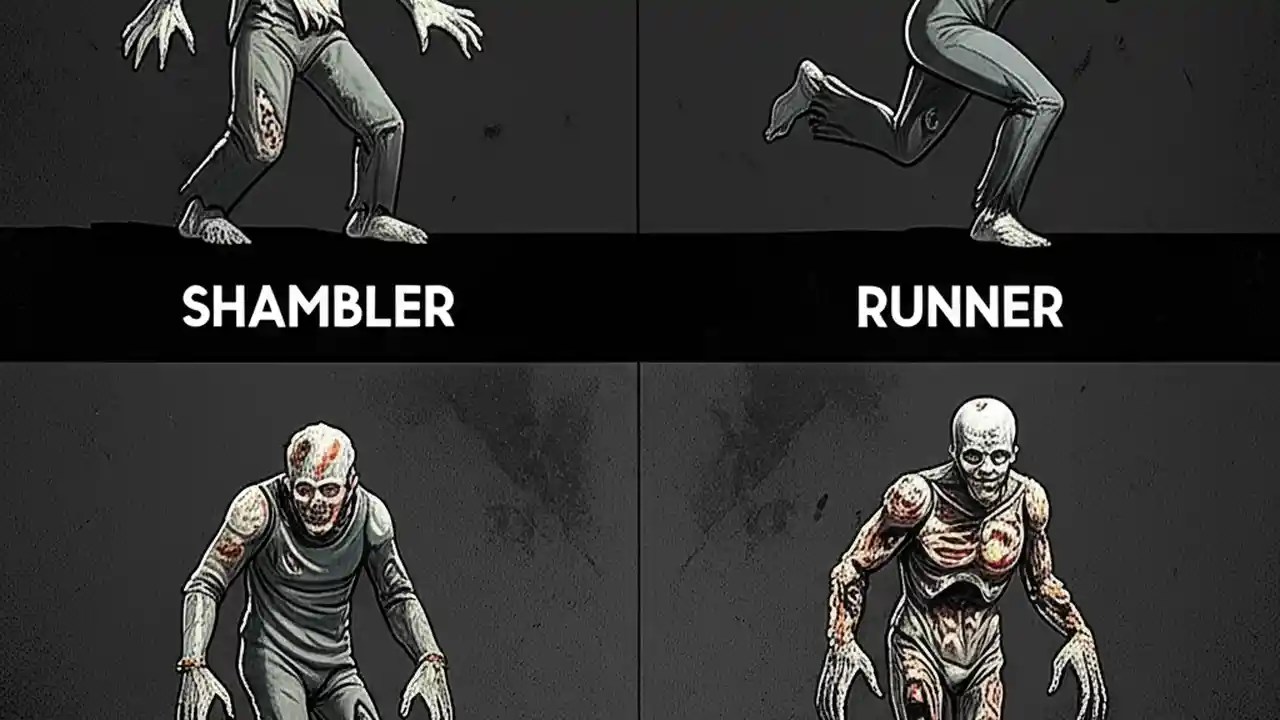 SHAMBLER

RUNNER