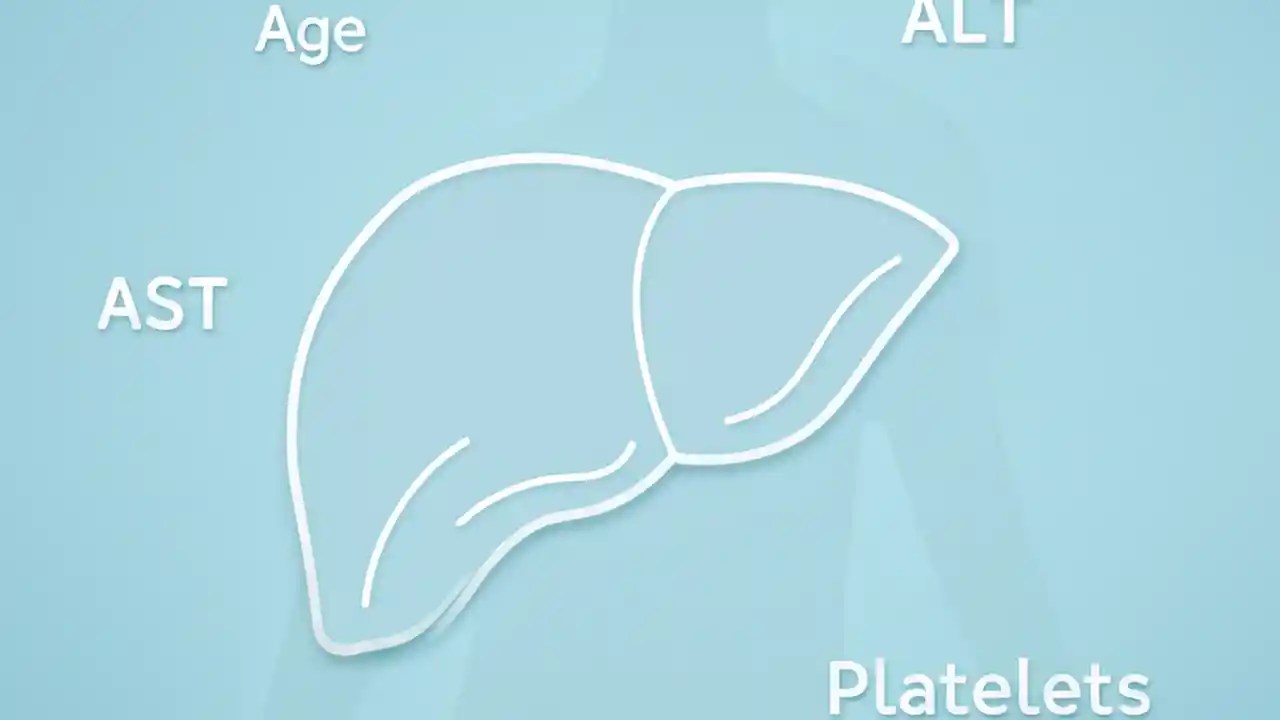 Age

ALT

AST

Platelets