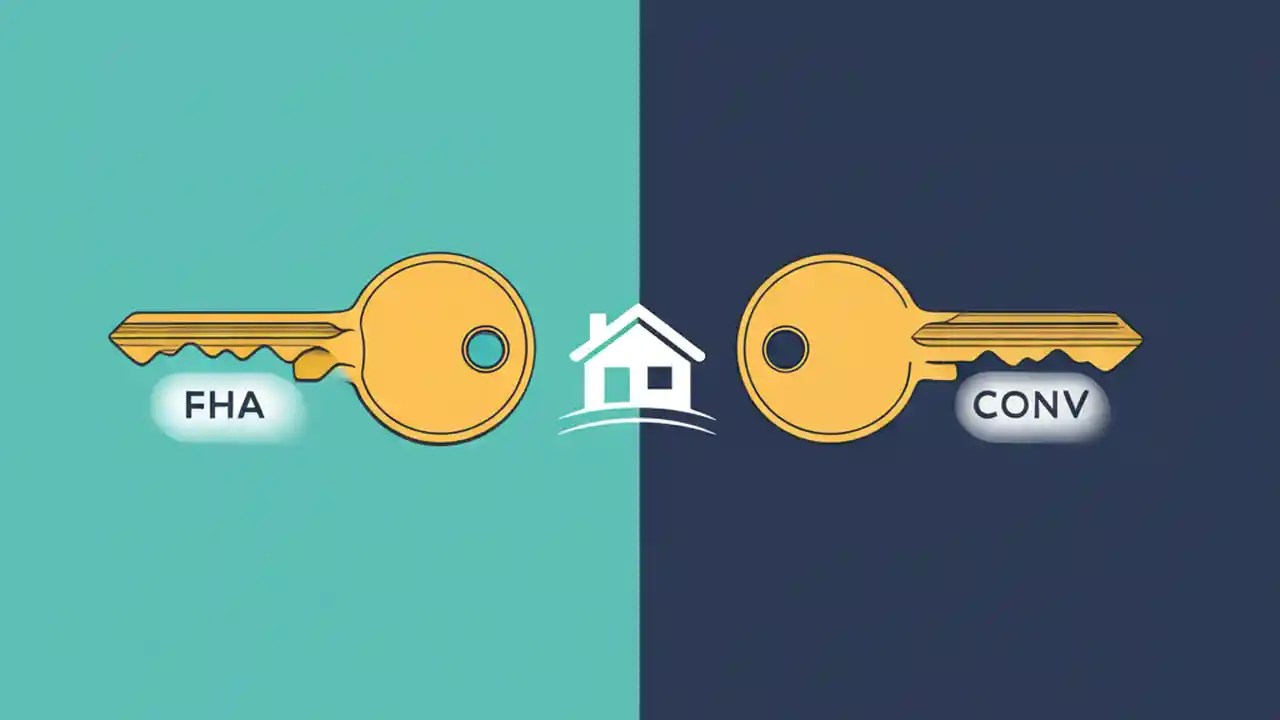 FHA

CONV