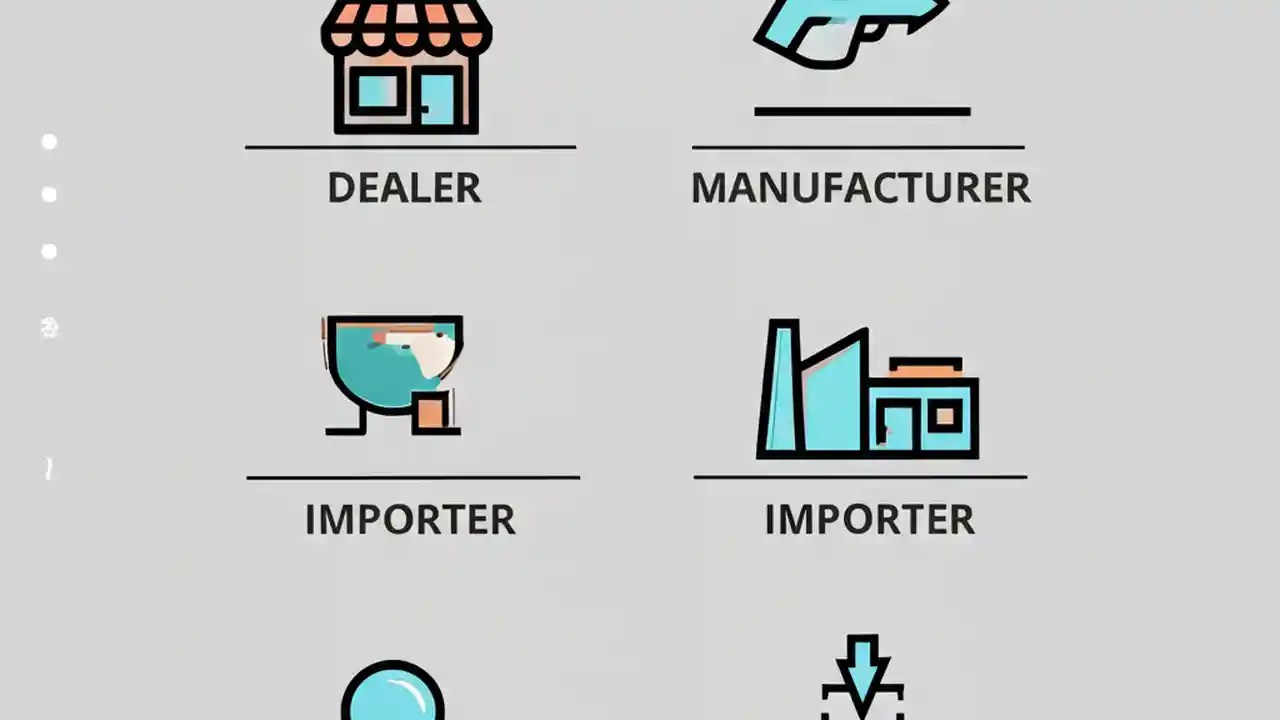 DEALER

MANUFACTURER

IMPORTER

IMPORTER