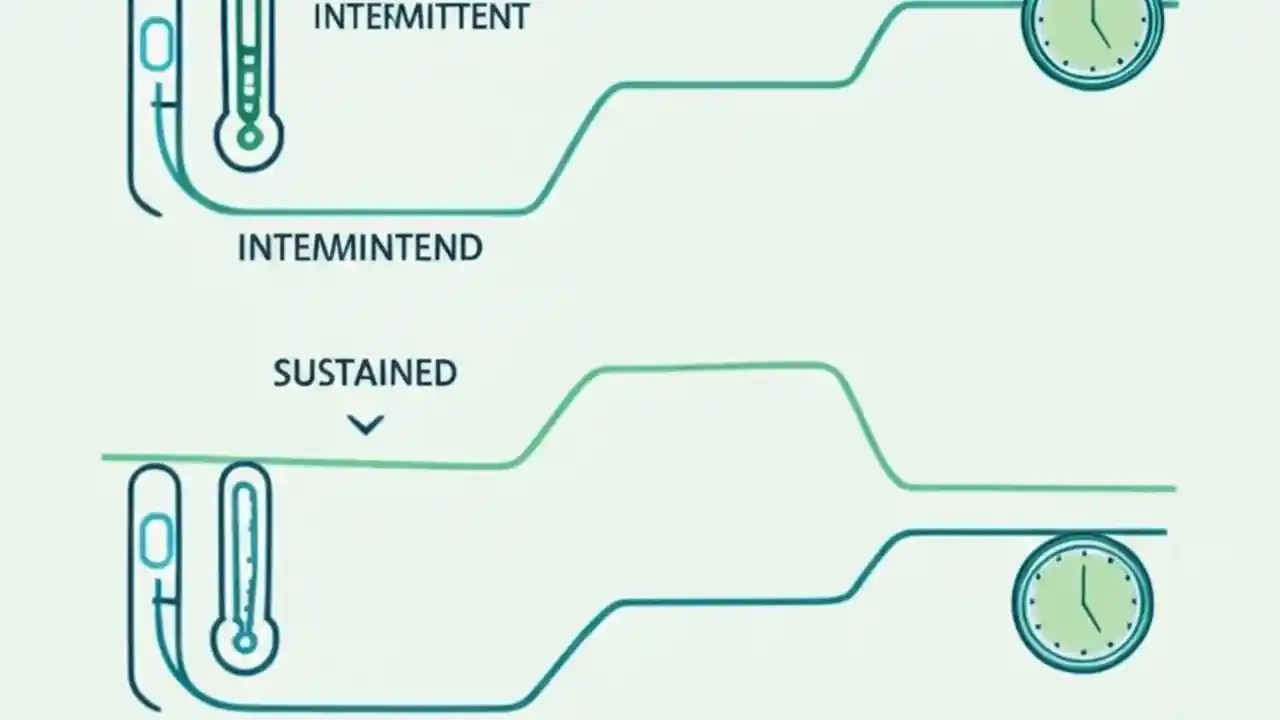 INTEMITTENT

INTEMINTEND

SUSTAINED