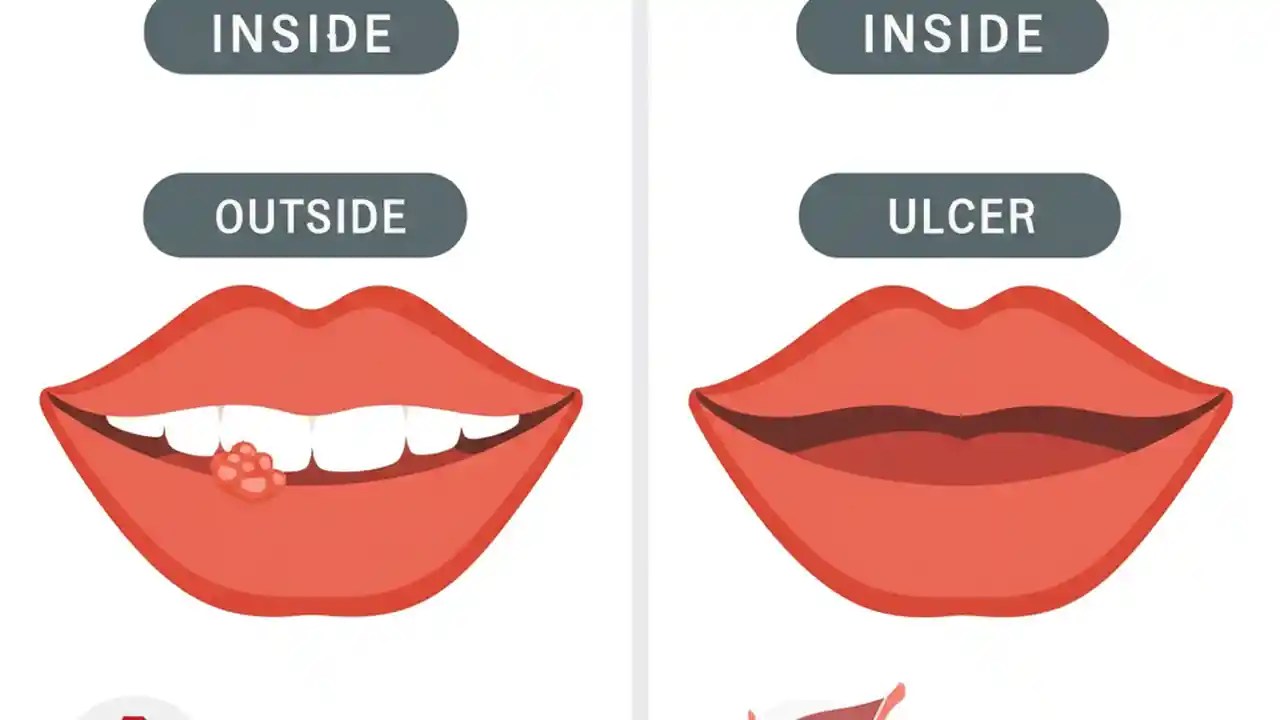 INSIDE

OUTSIDE

INSIDE

ULCER