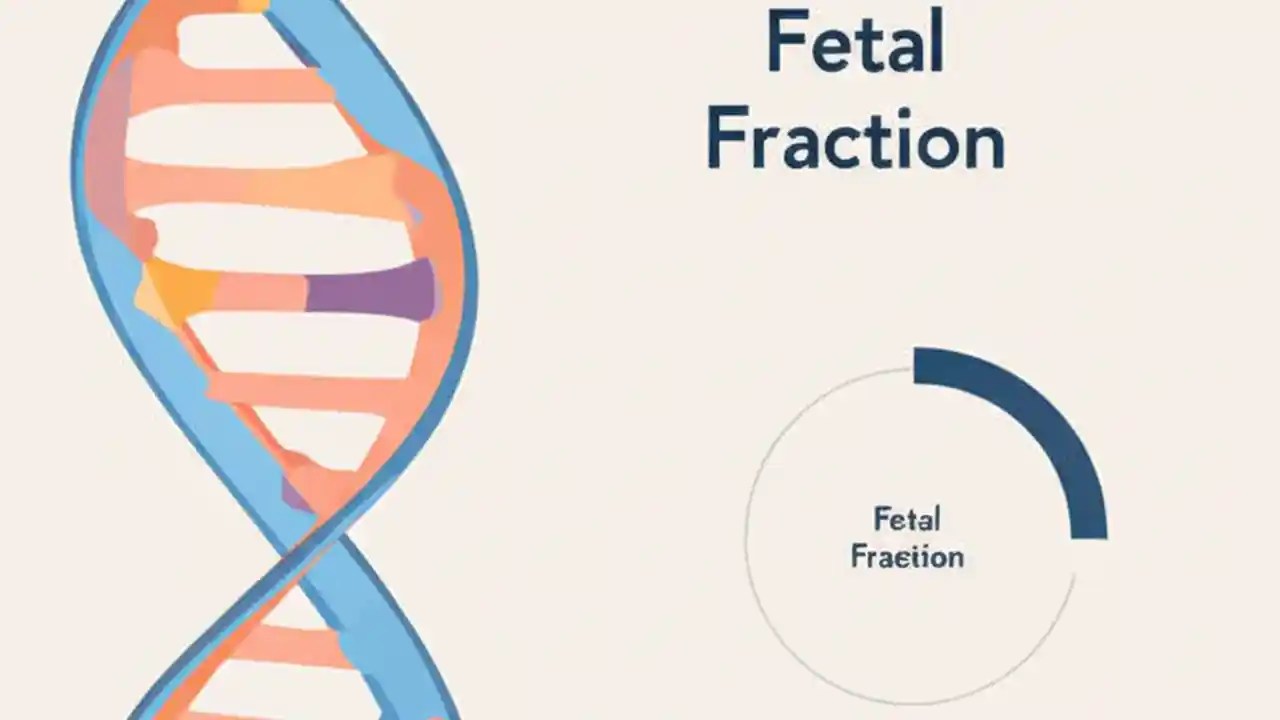 Fetal Fraction

Fetal Fraction