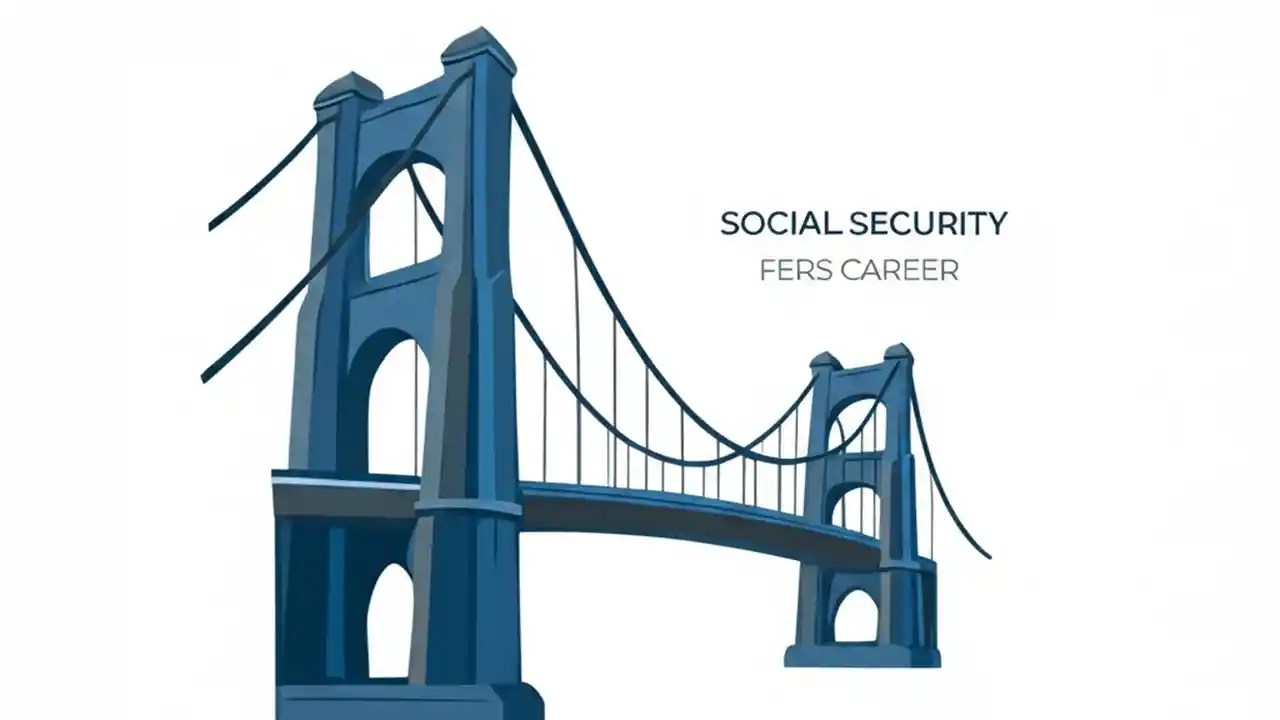 SOCIAL SECURITY
FERS CAREER