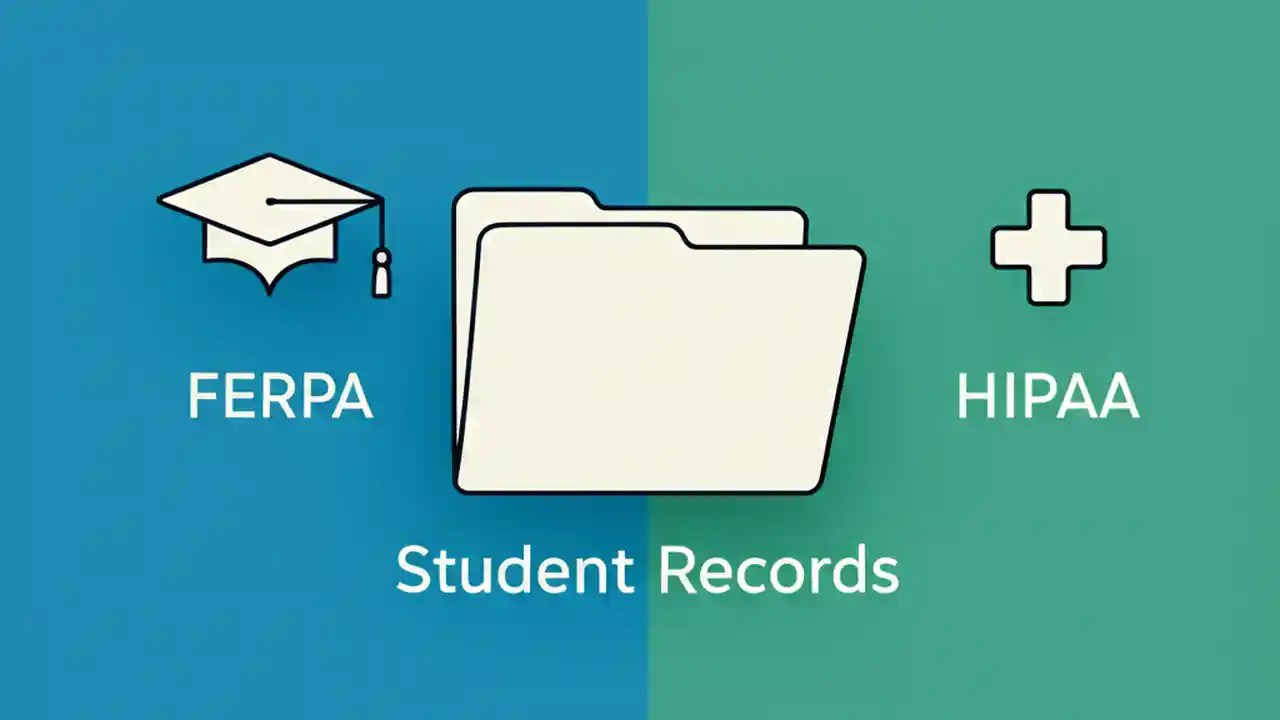 FERPA

HIPAA

Student Records