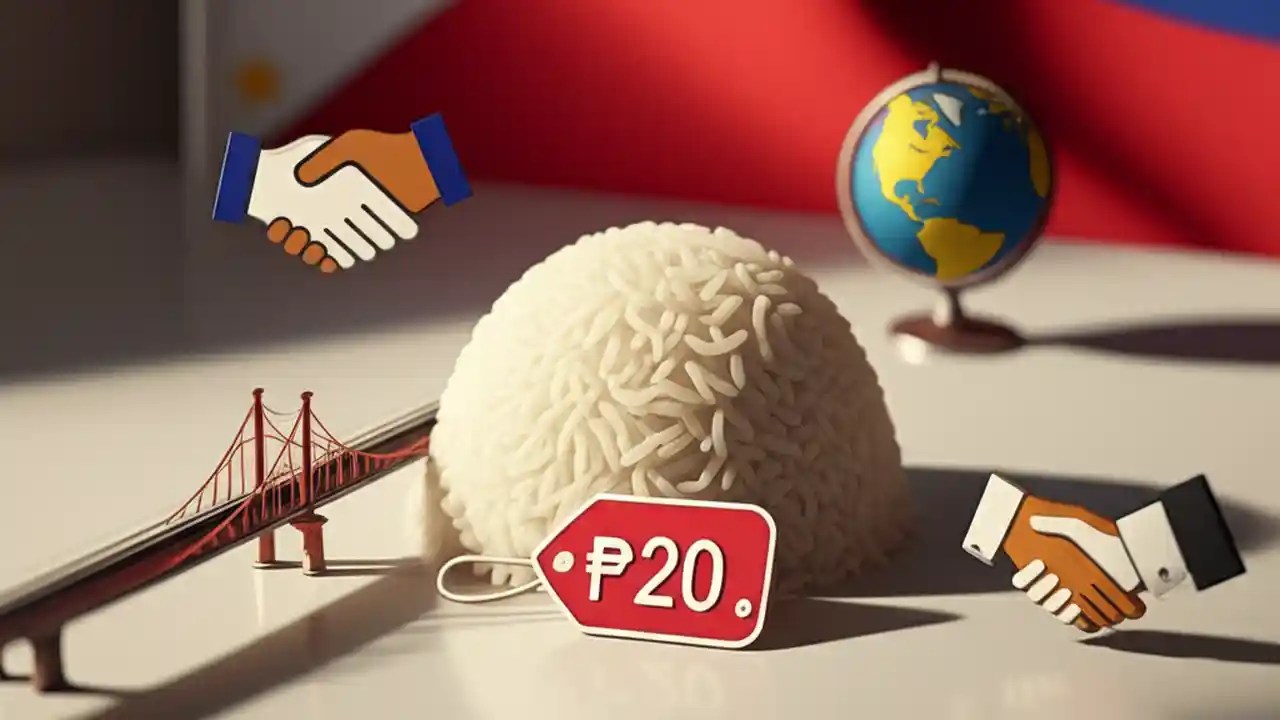 ₱20.