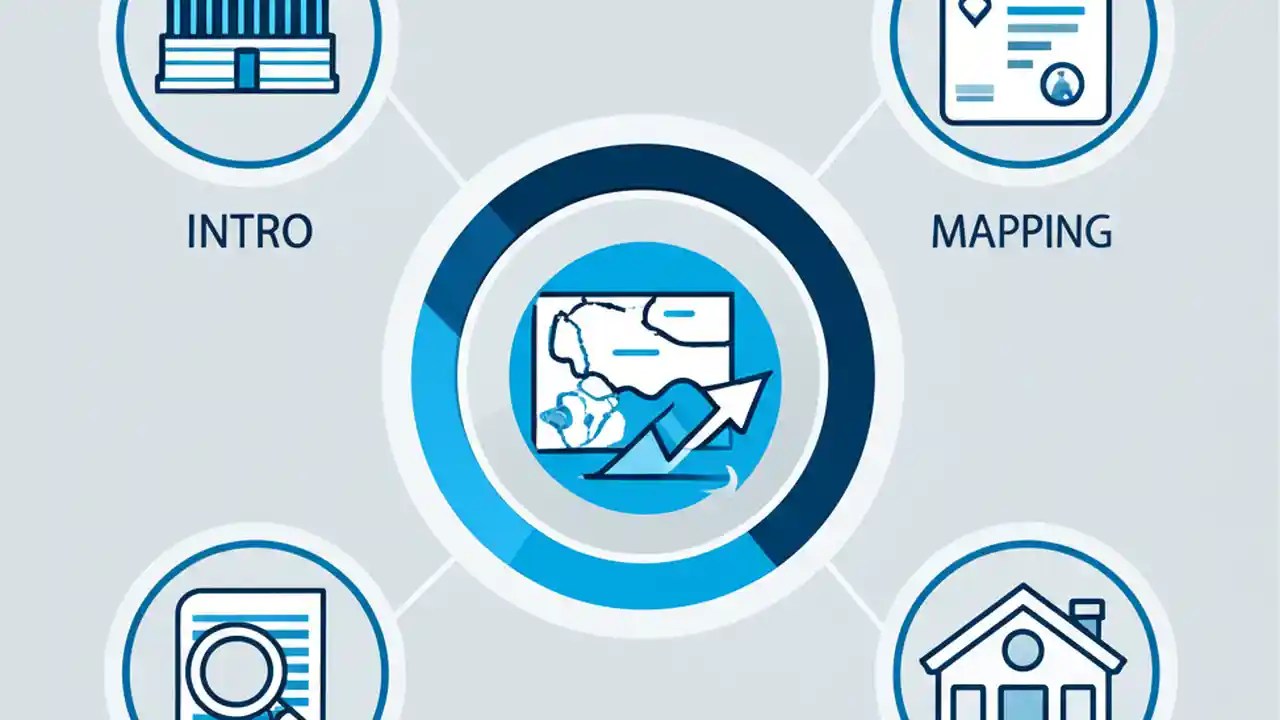 INTRO

MAPPING