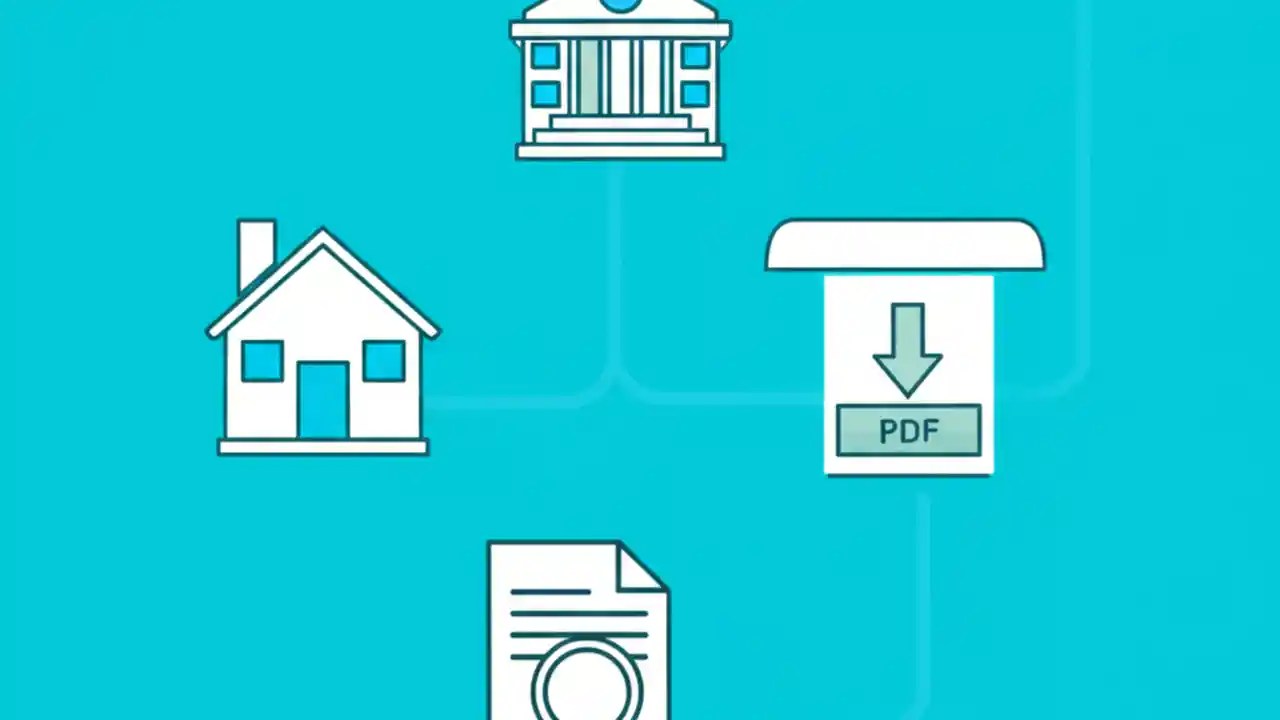 PDF