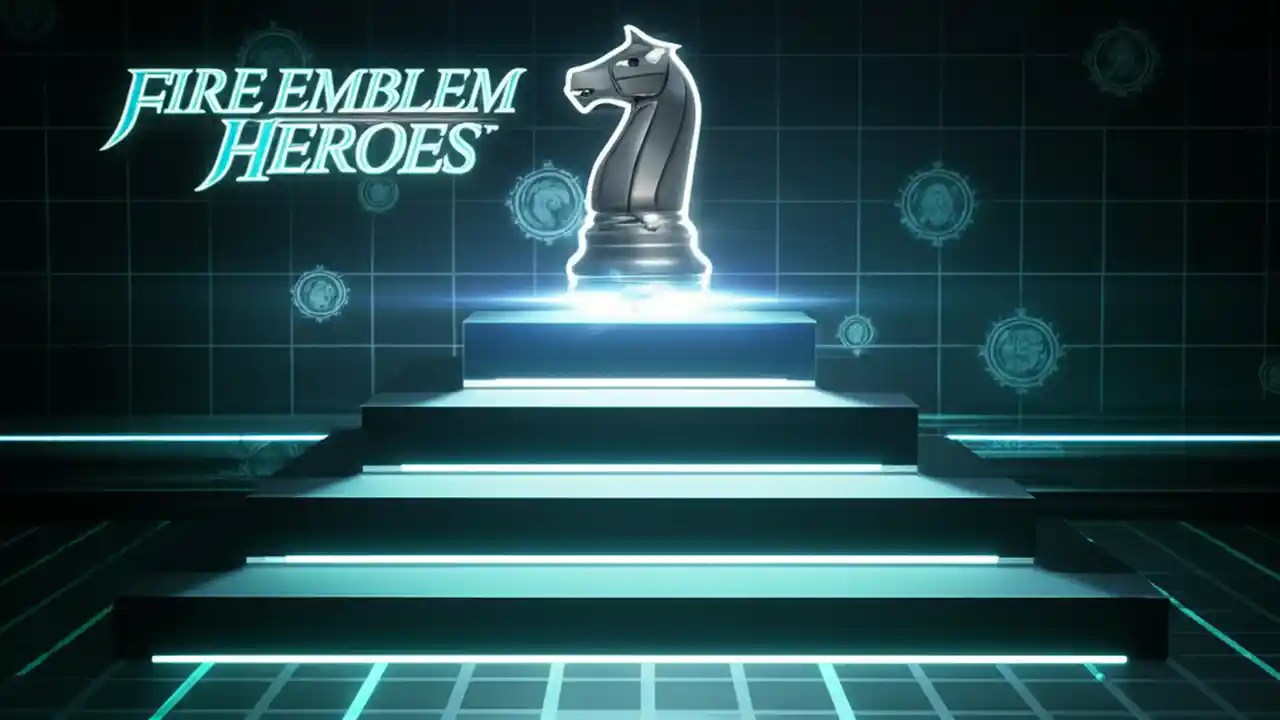 FIRE EMBLEM HEROES™