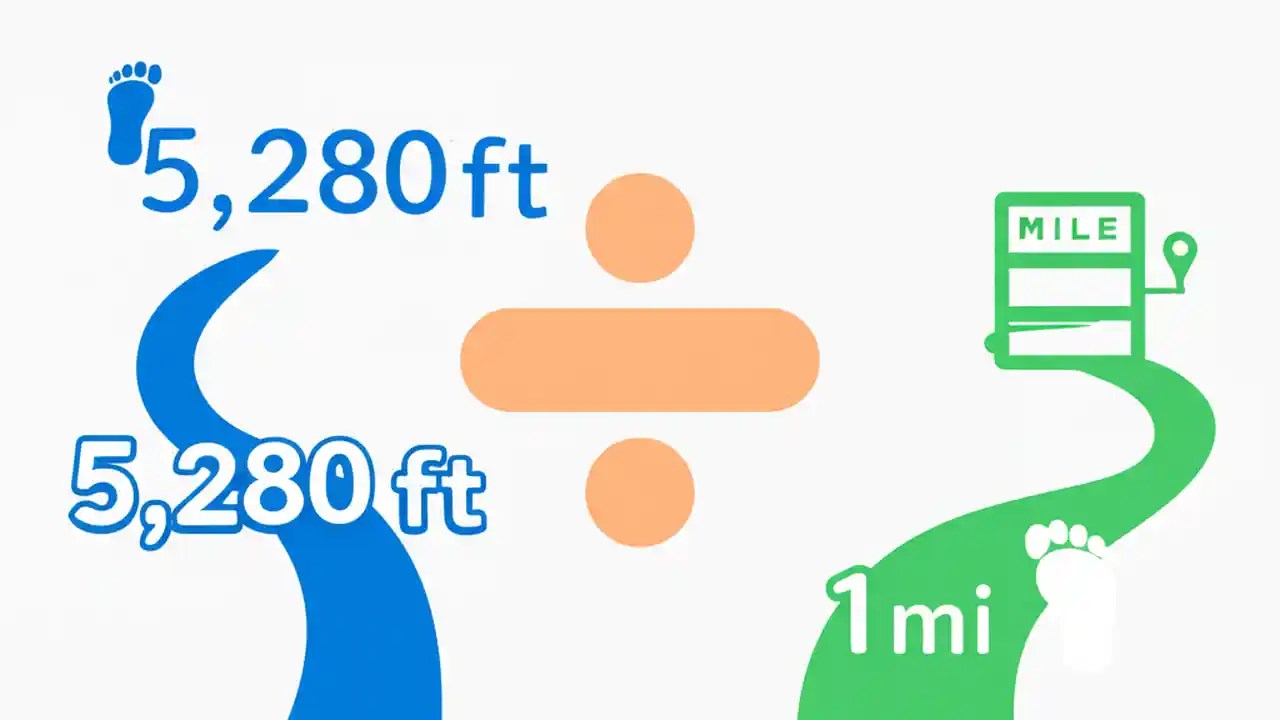 5,280 ft

5,280 ft

÷

MILE

1 mi