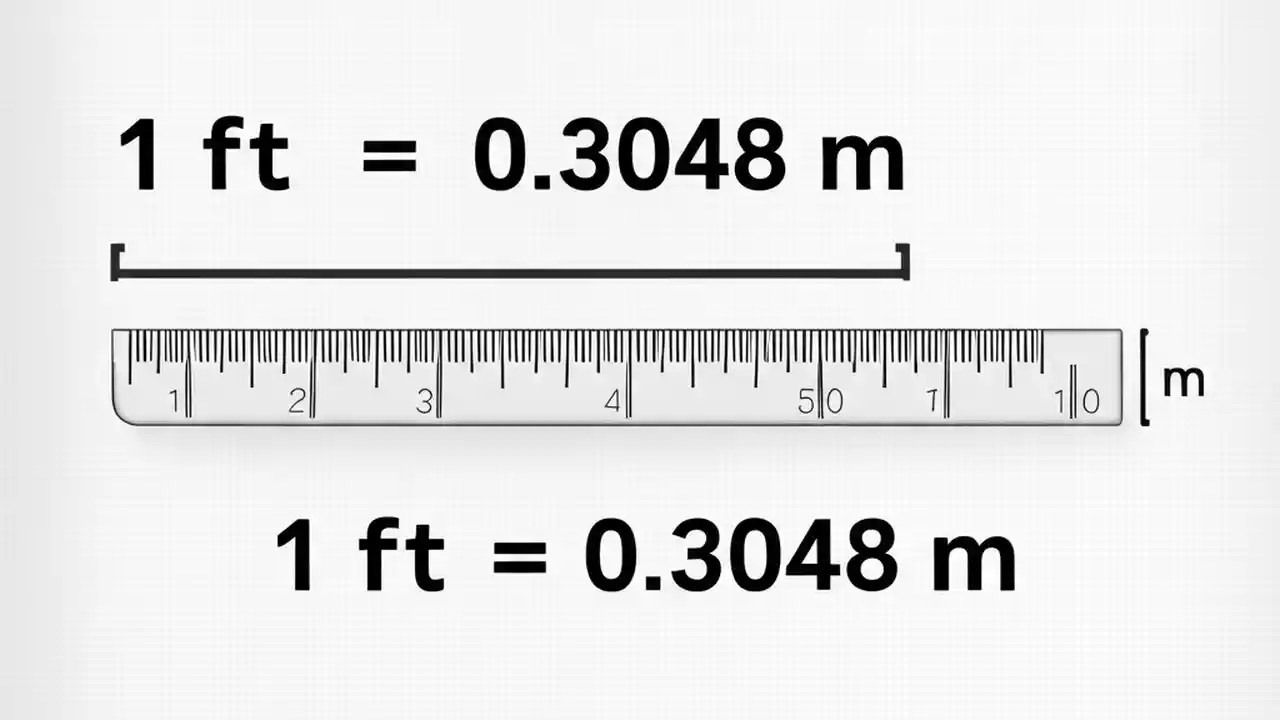 1 ft = 0.3048 m

1 2 3 4 50 1 10

m

1 ft = 0.3048 m