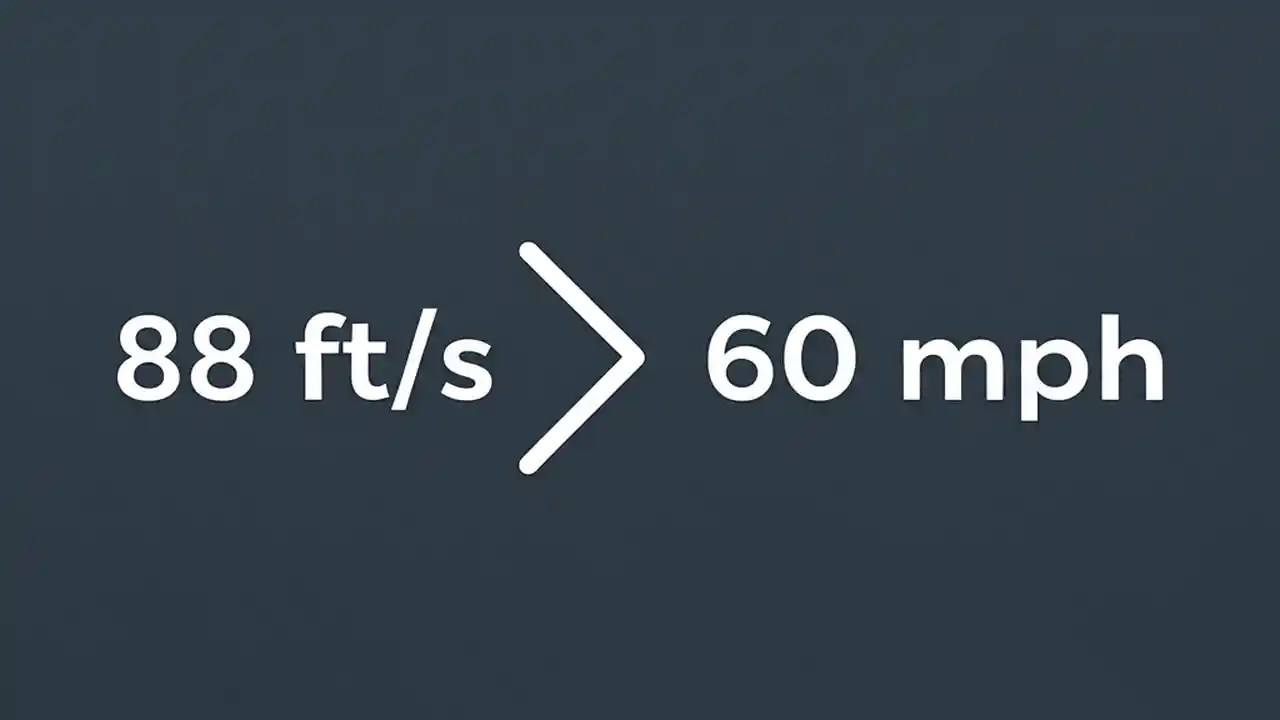 88 ft/s > 60 mph