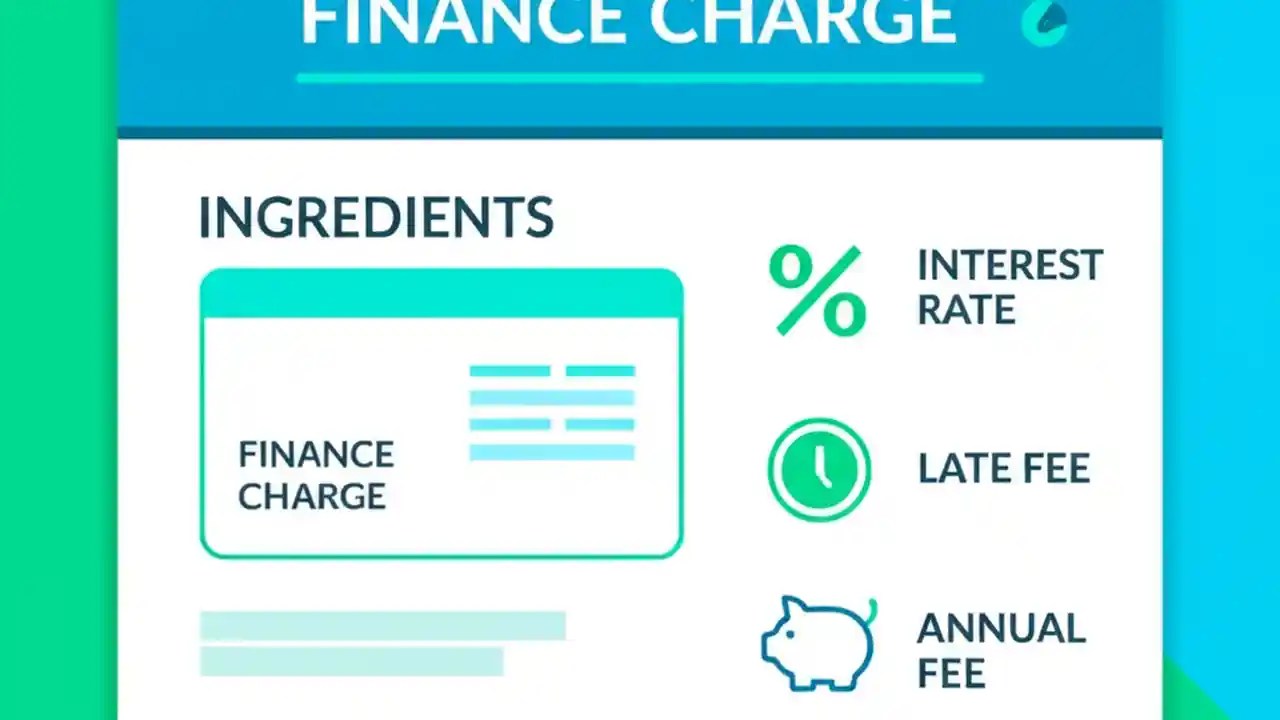 FINANCE CHARGE

INGREDIENTS

FINANCE CHARGE

%

INTEREST RATE

LATE FEE

ANNUAL FEE