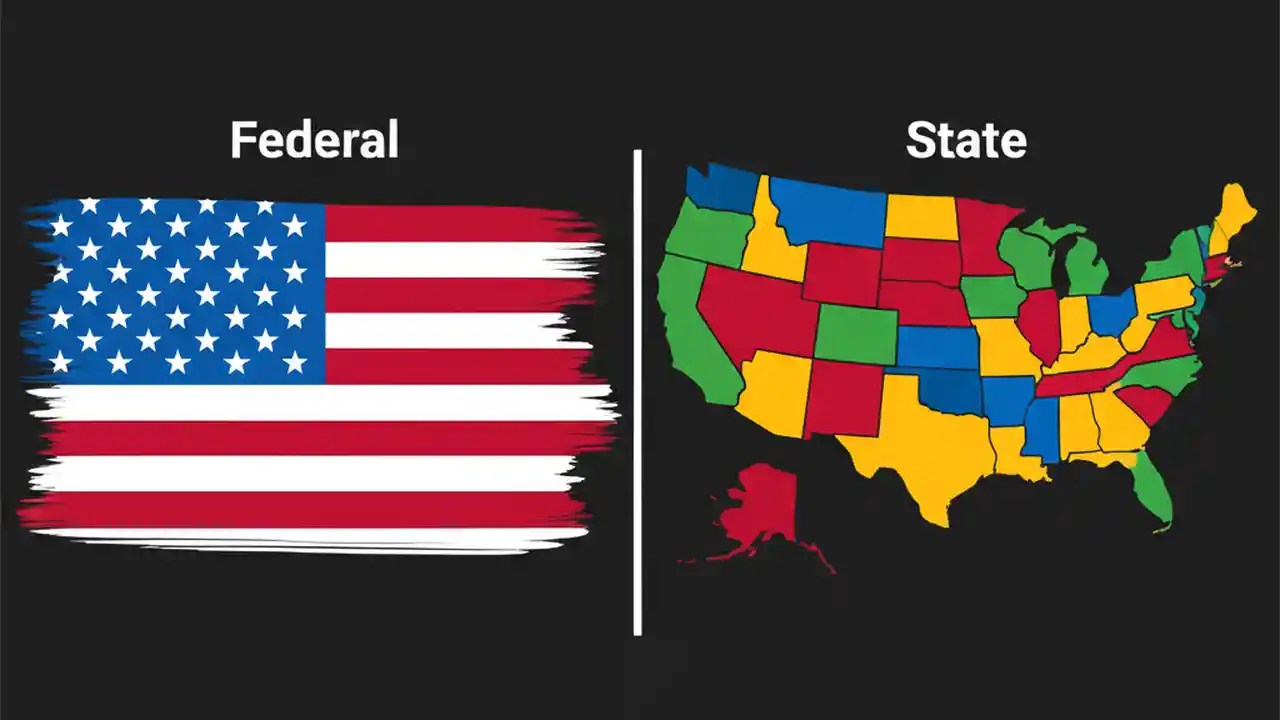 Federal

State