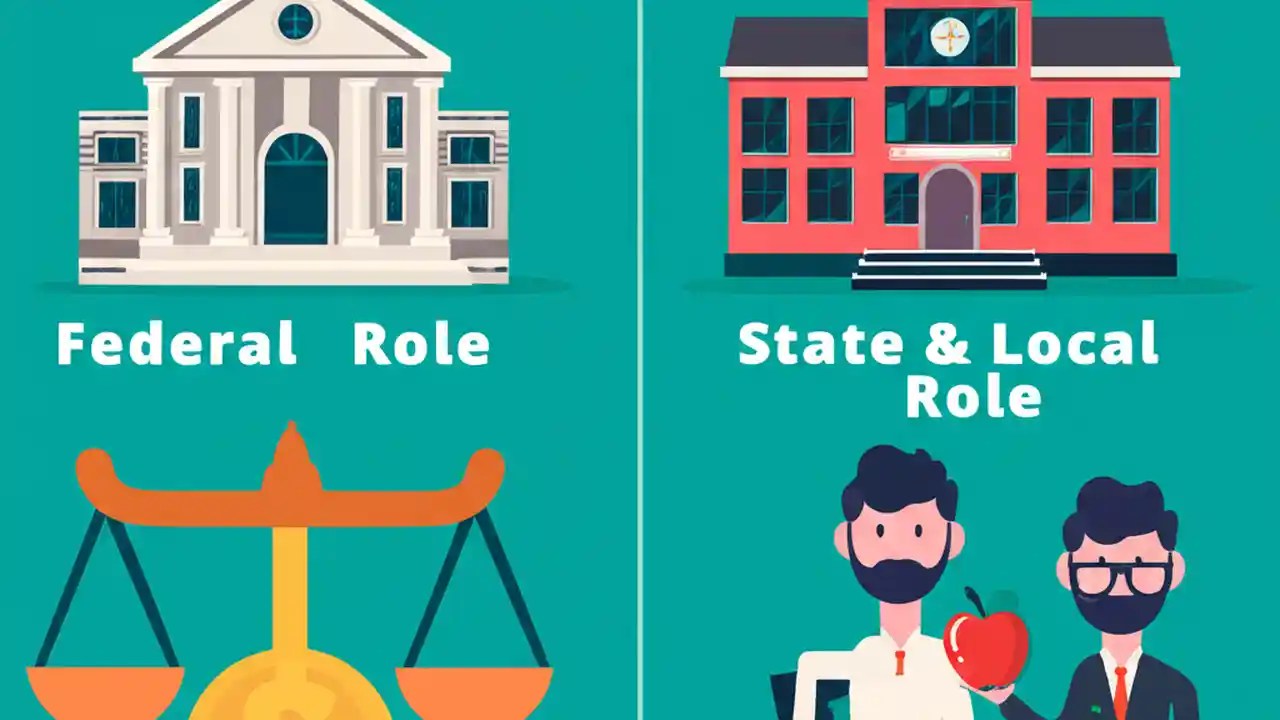 Federal Role

State & Local Role