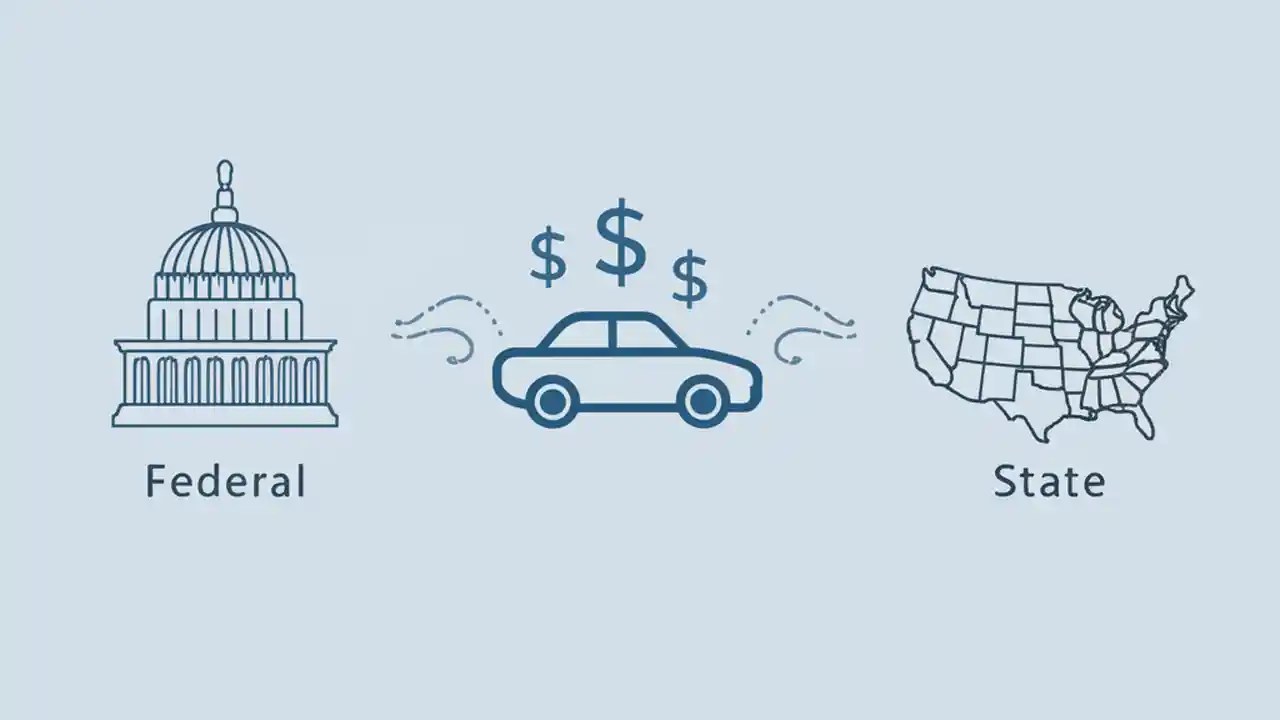 $ $ $

Federal

State