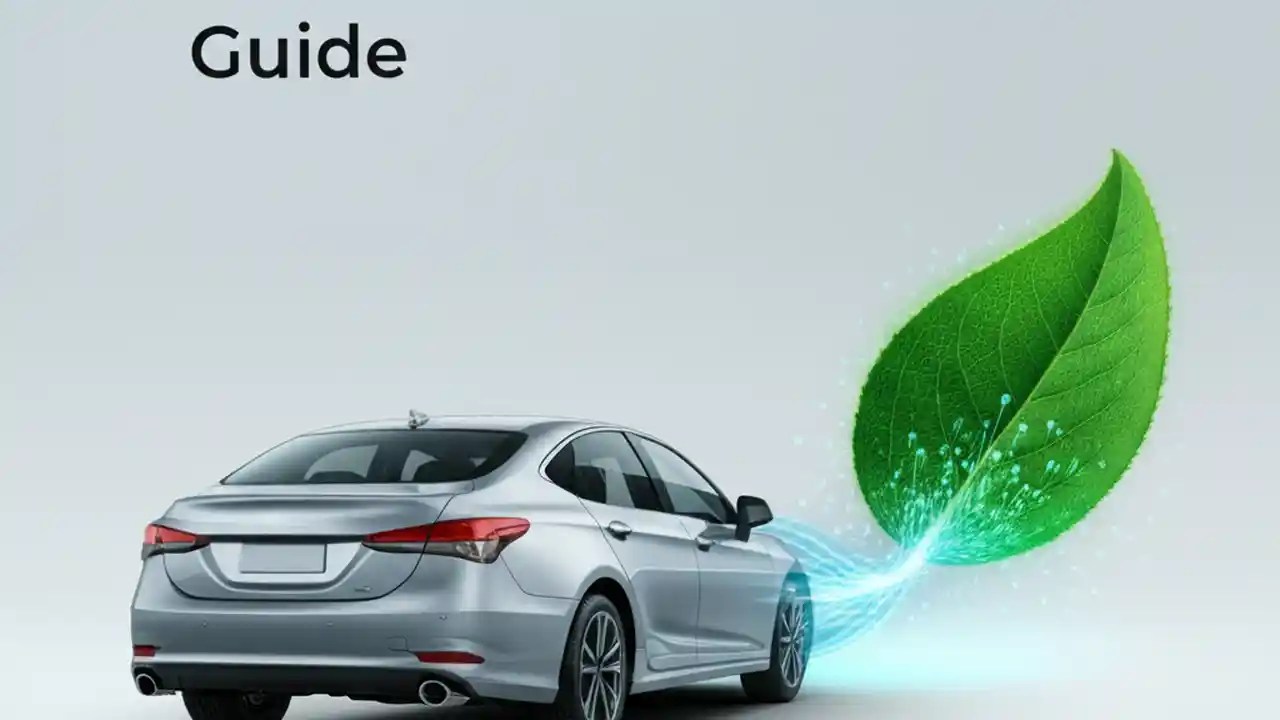 Guide