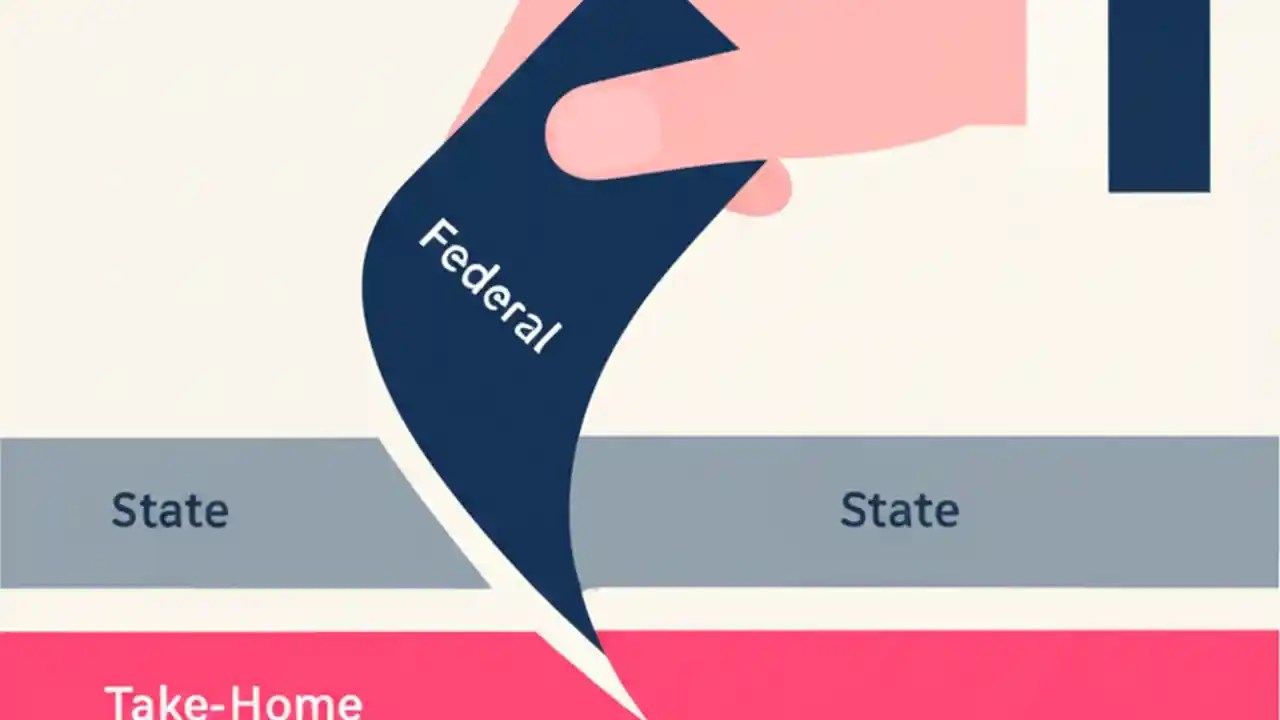 Federal

State

State

Take-Home