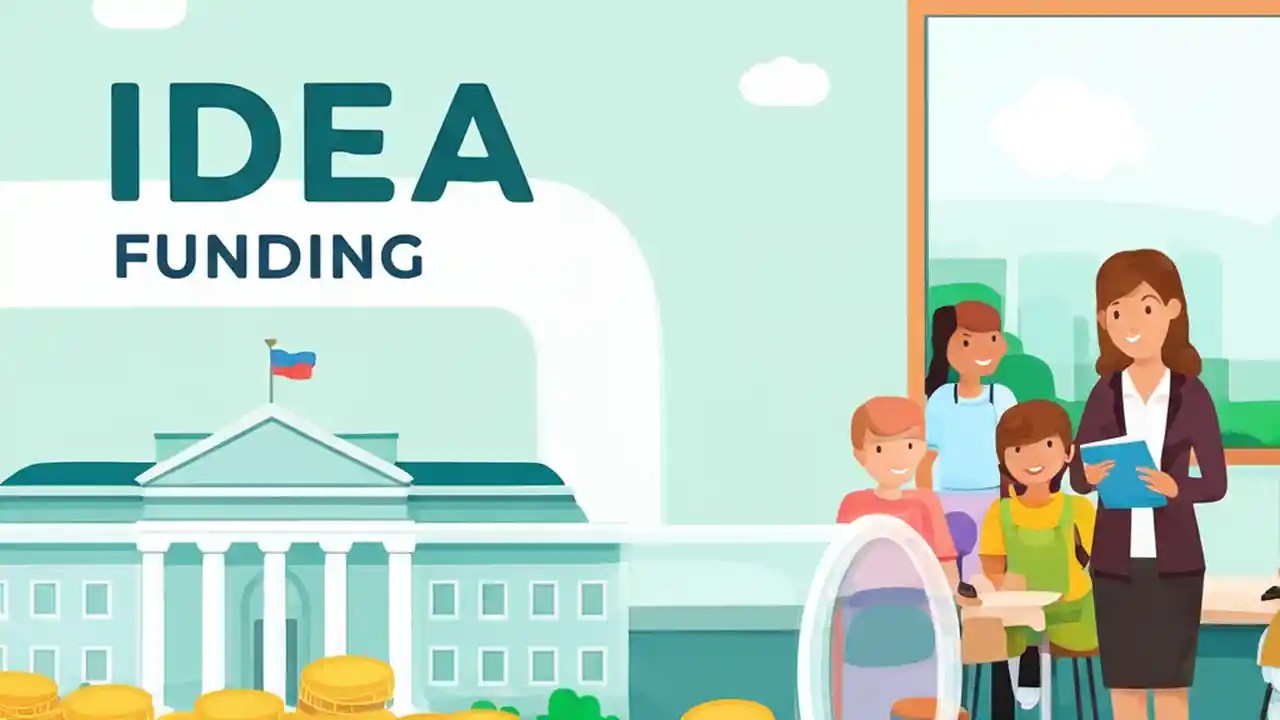 IDEA
FUNDING