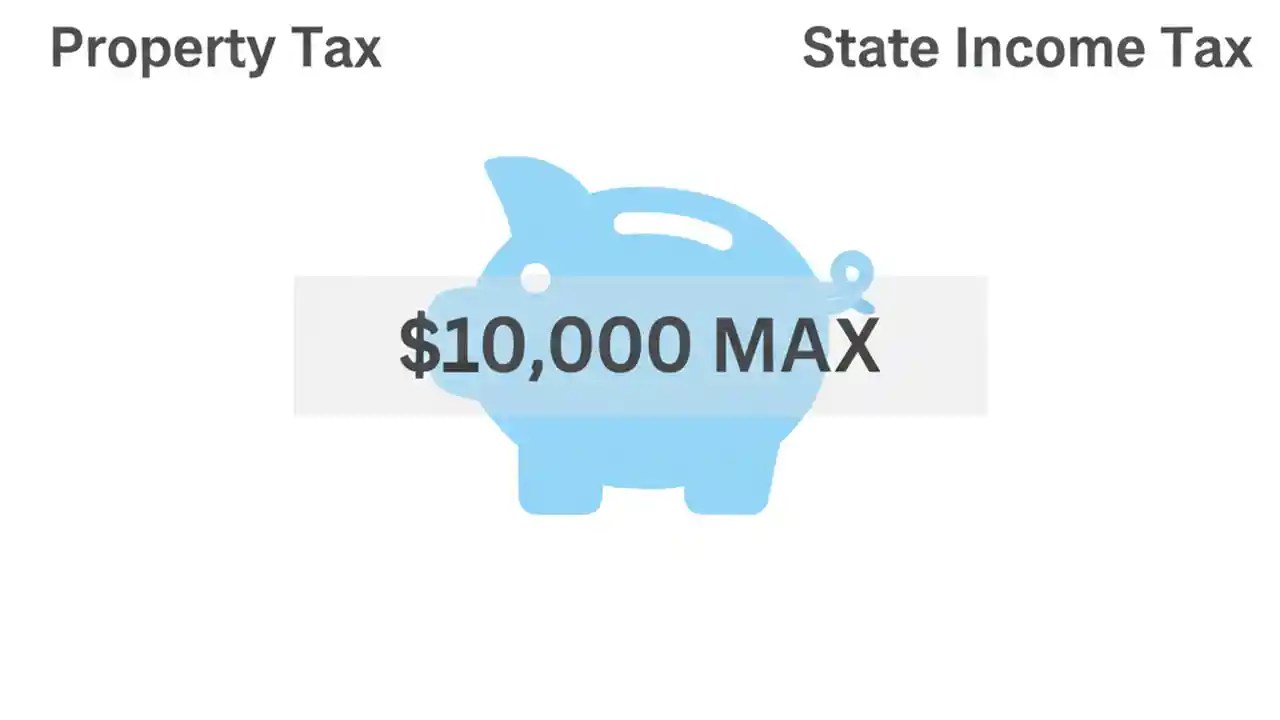 Property Tax

State Income Tax

\$10,000 MAX