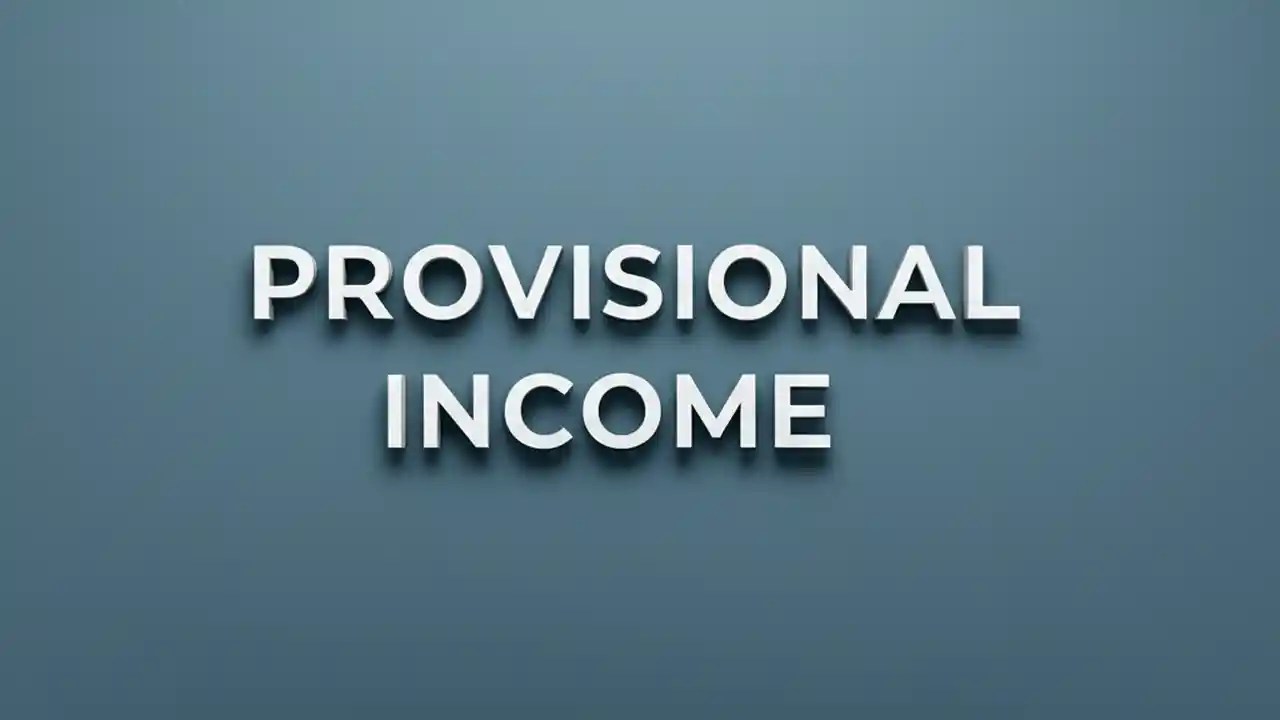 PROVISIONAL INCOME