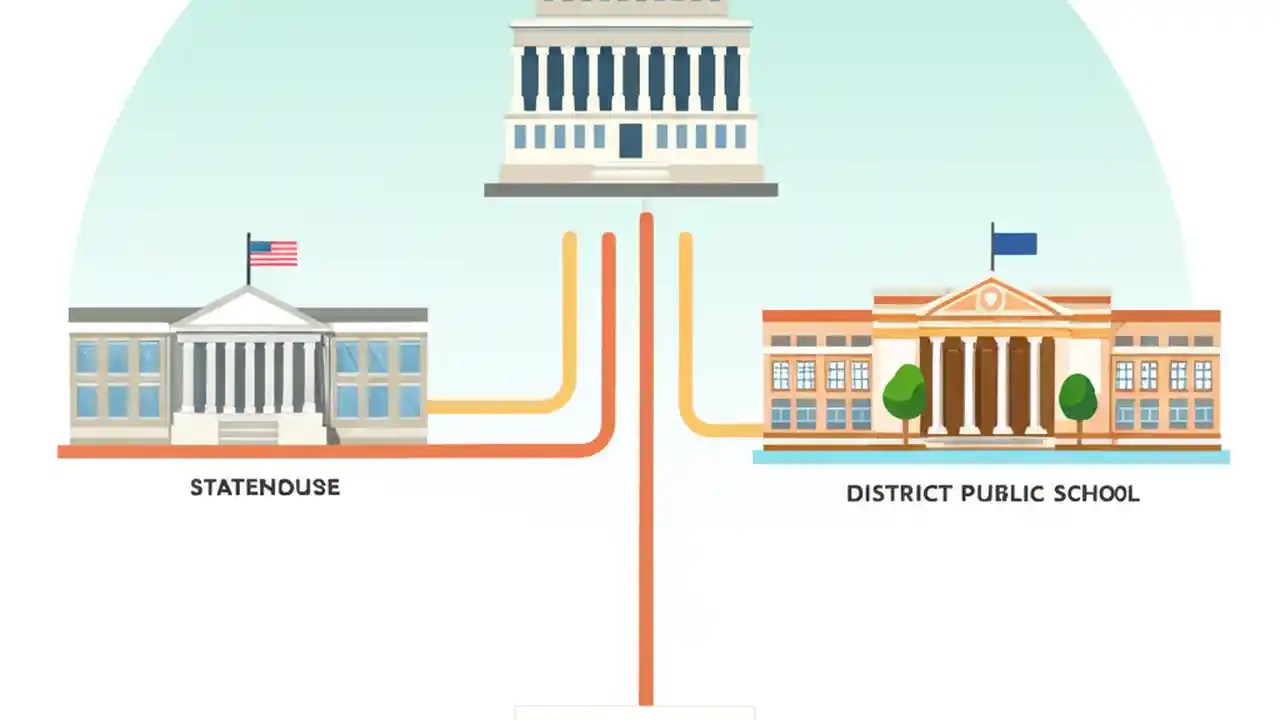 STATENOUSE

DISTRICT PUBLIC SCHOOL