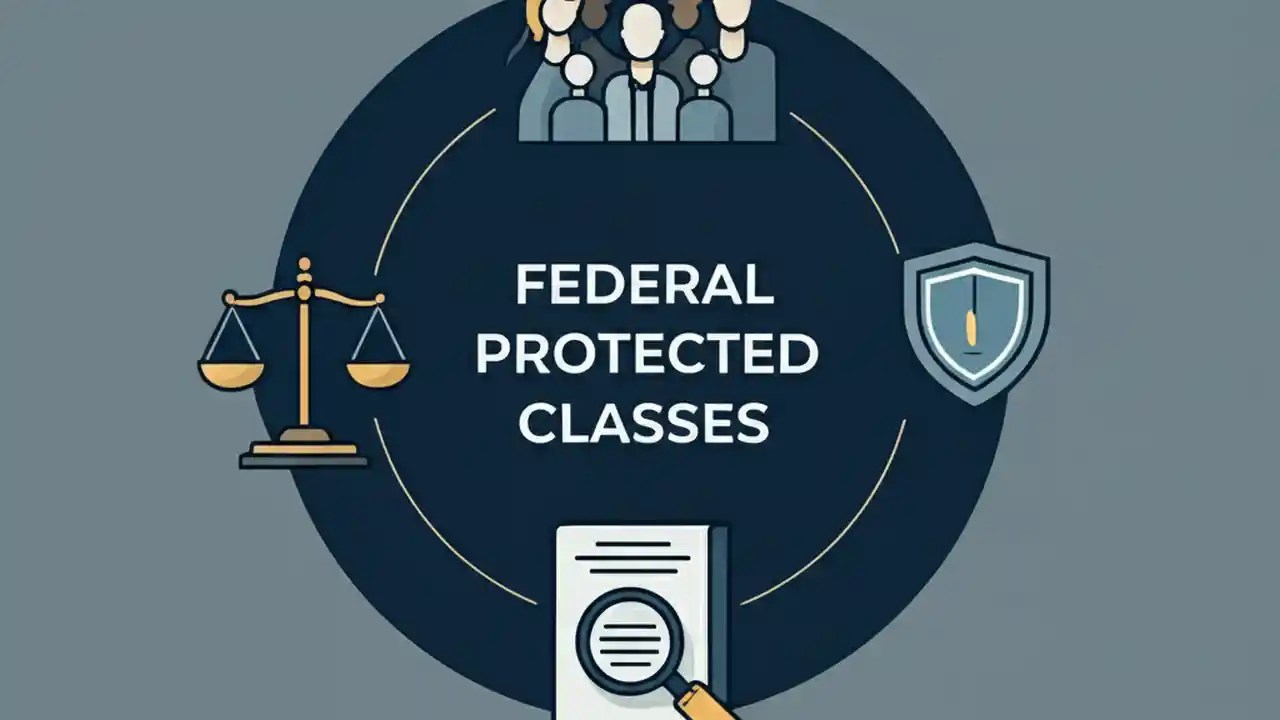 FEDERAL
PROTECTED
CLASSES