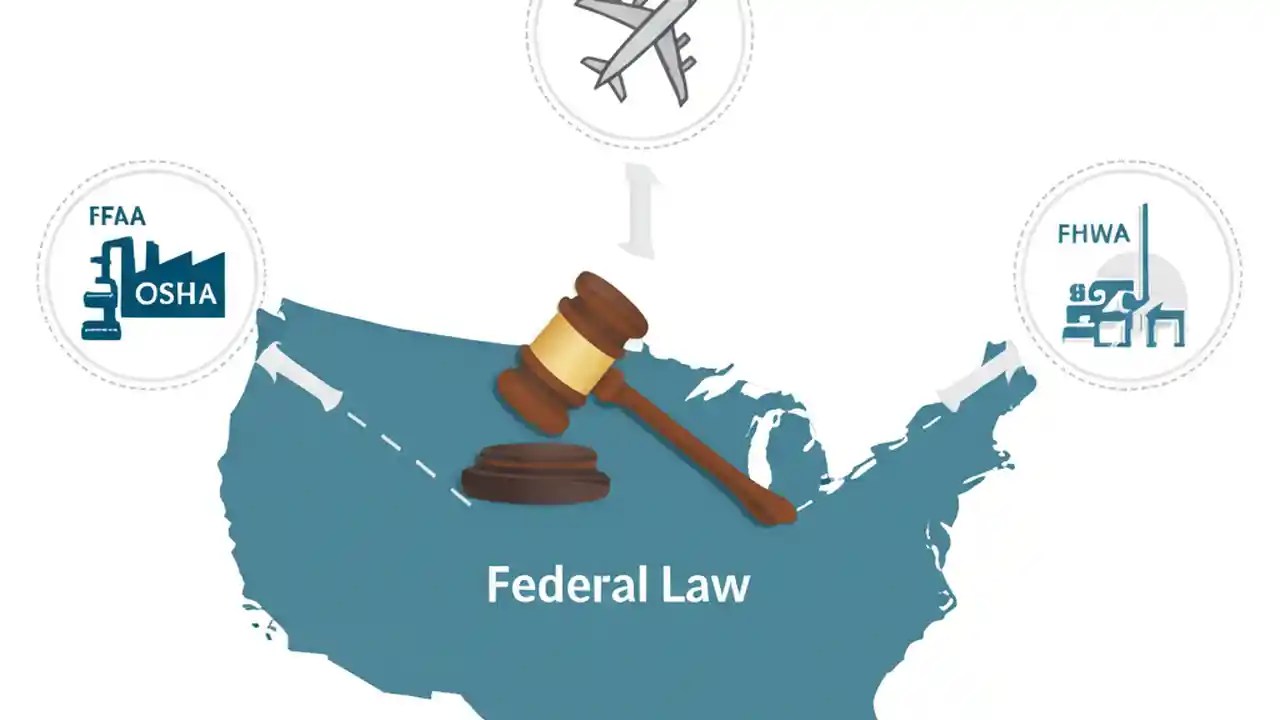 FFAA
OSHA

FHWA

Federal Law