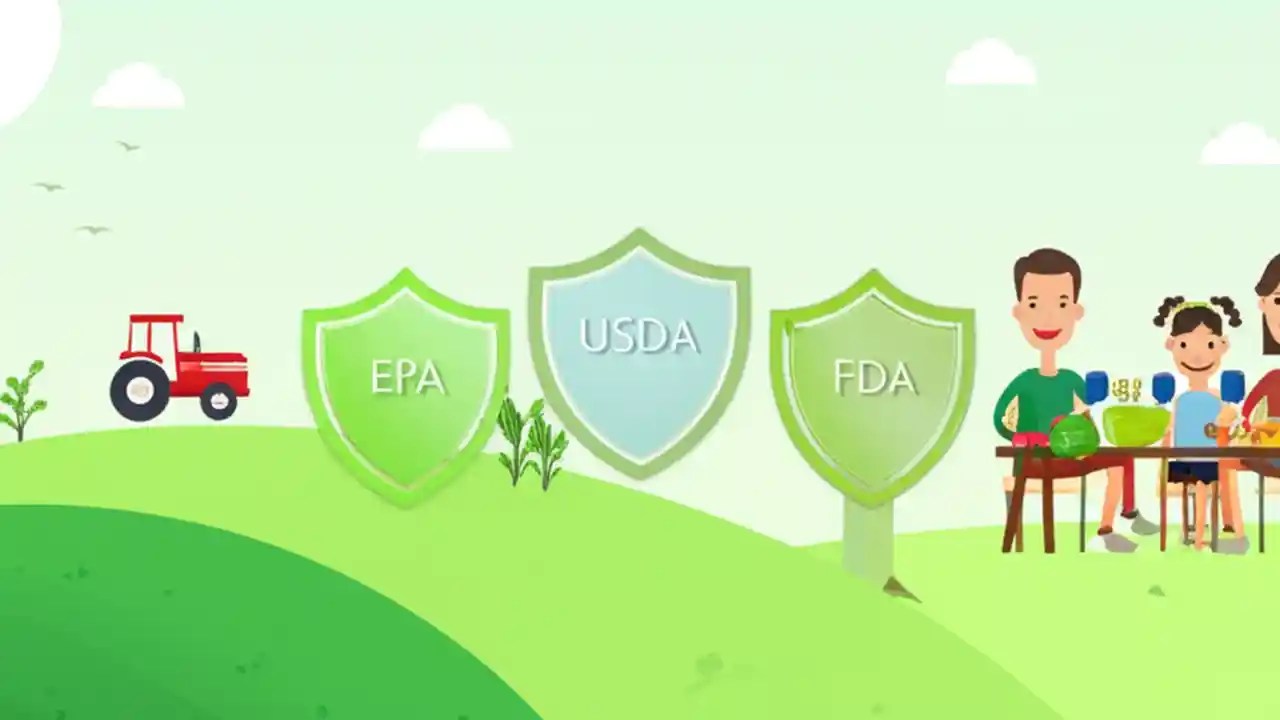 EPA

USDA

FDA